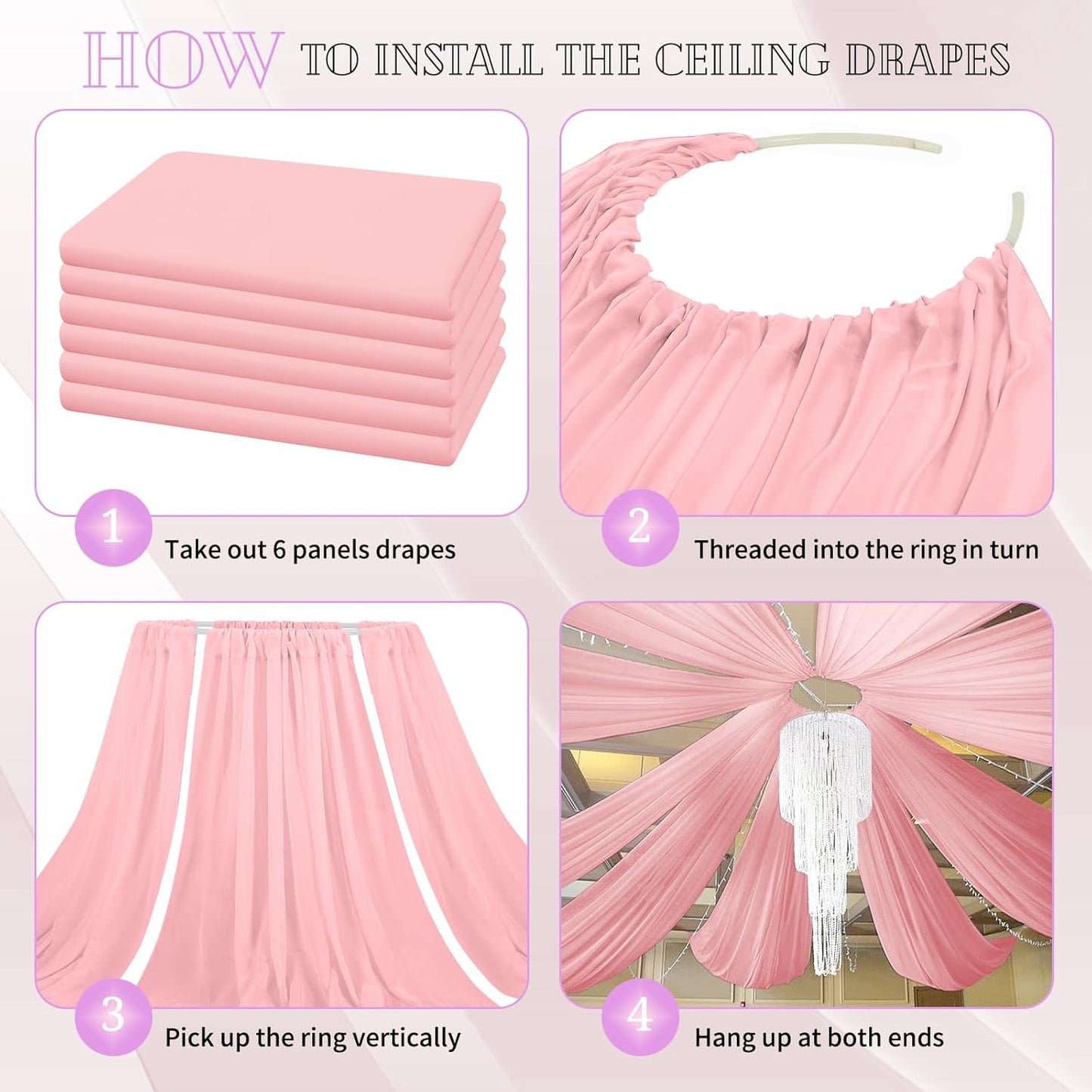 HOW TO INSTALL THE CEILING DRAPES

1
Take out 6 panels drapes

2
Threaded into the ring in turn

3
Pick up the ring vertically

4
Hang up at both ends