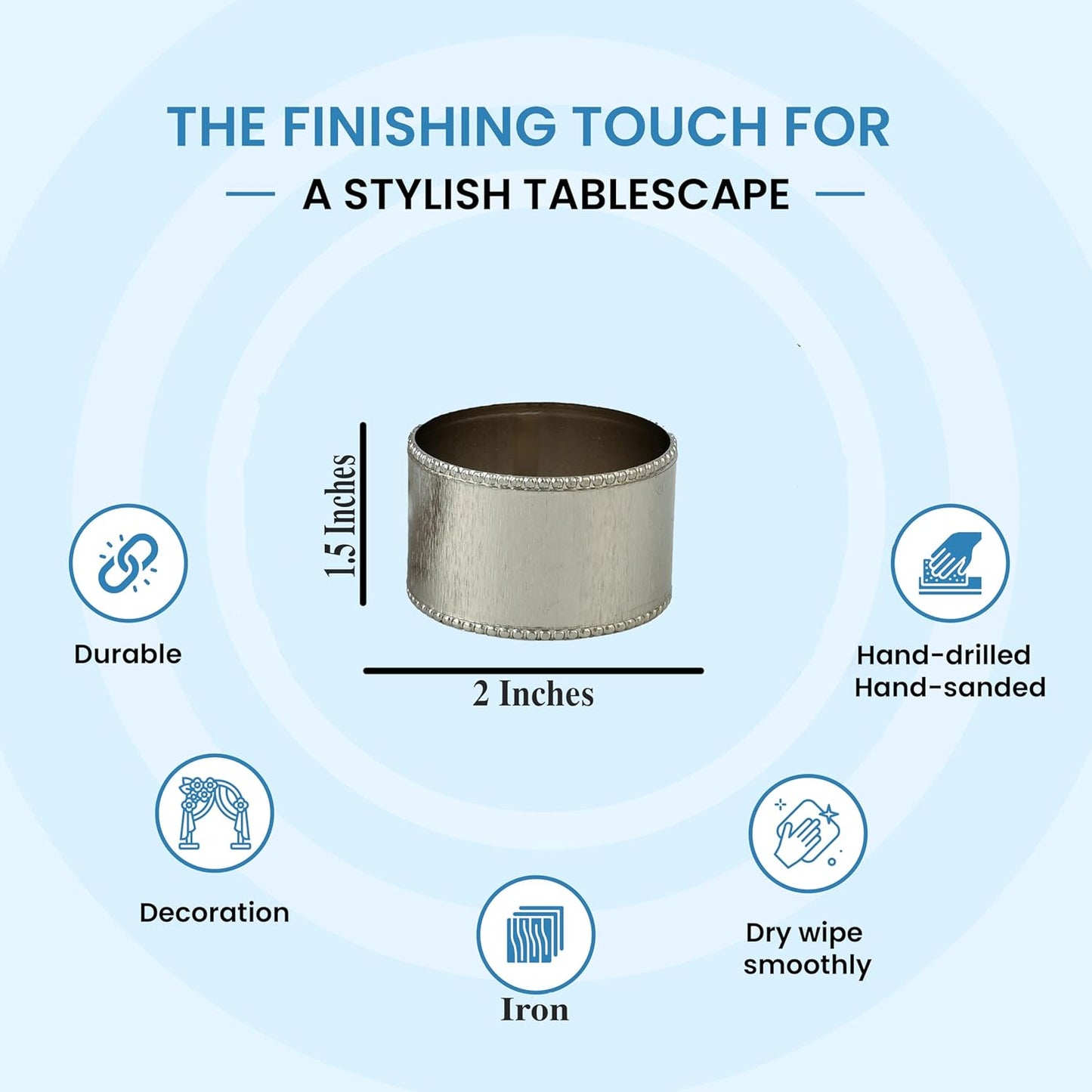 THE FINISHING TOUCH FOR

A STYLISH TABLESCAPE

1.5 Inches

2 Inches

Durable

Hand-drilled
Hand-sanded

Decoration

Dry wipe
smoothly

Iron