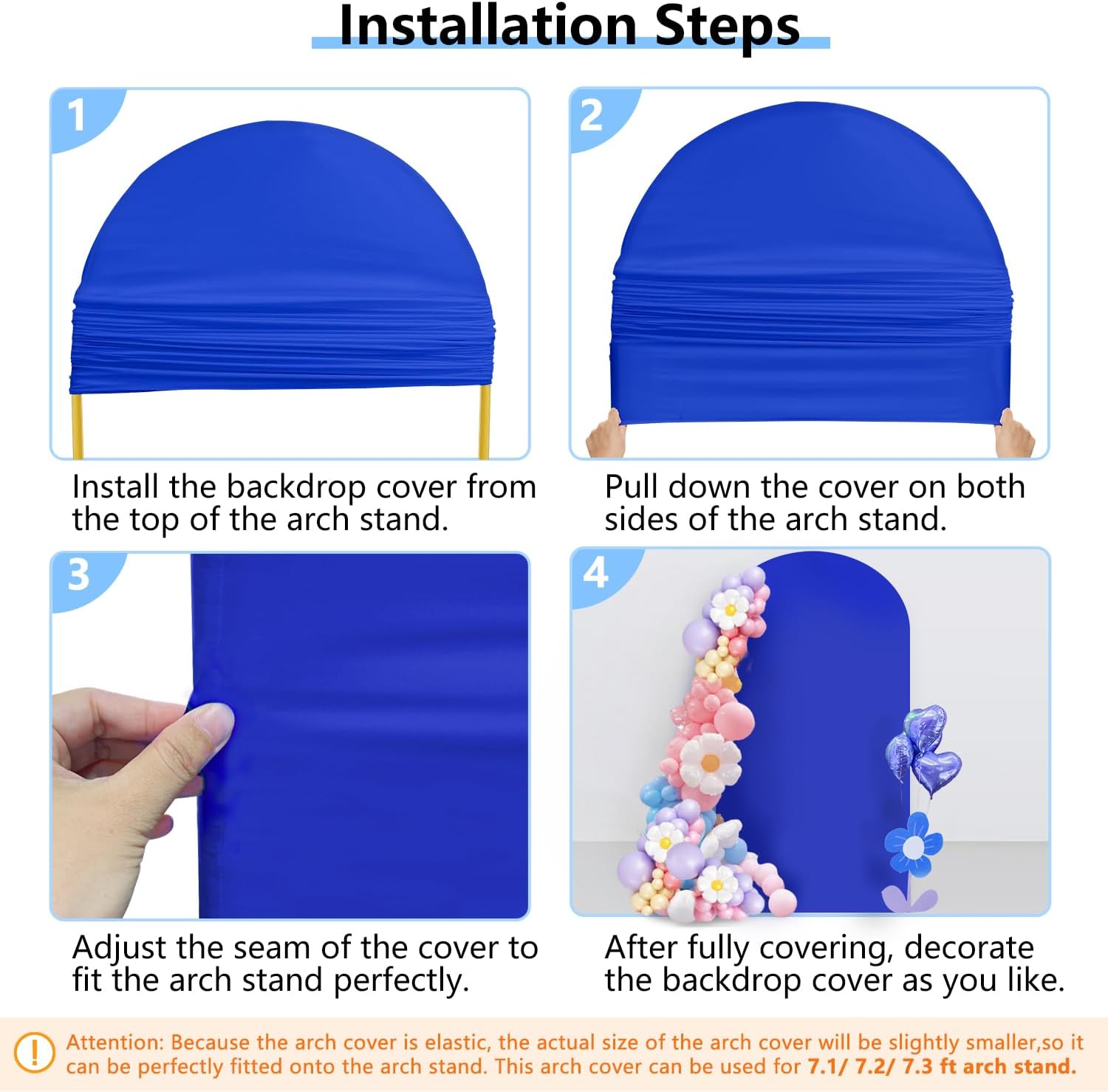 Installation Steps

1

Install the backdrop cover from the top of the arch stand.

2

Pull down the cover on both sides of the arch stand.

3

Adjust the seam of the cover to fit the arch stand perfectly.

4

After fully covering, decorate the backdrop cover as you like.

!

Attention: Because the arch cover is elastic, the actual size of the arch cover will be slightly smaller,so it can be perfectly fitted onto the arch stand. This arch cover can be used for 7.1/ 7.2/ 7.3 ft arch stand.