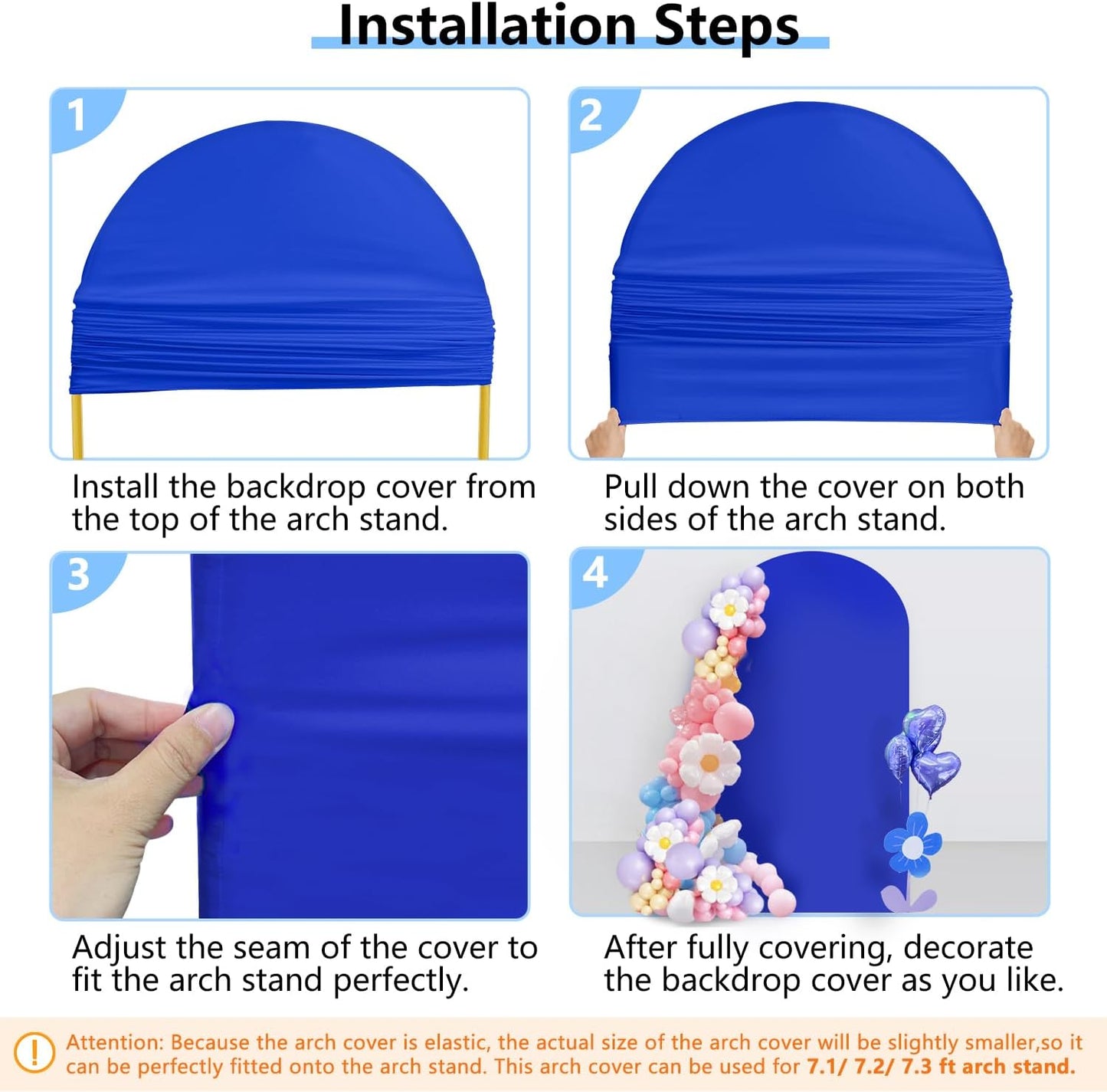 Installation Steps

1

Install the backdrop cover from the top of the arch stand.

2

Pull down the cover on both sides of the arch stand.

3

Adjust the seam of the cover to fit the arch stand perfectly.

4

After fully covering, decorate the backdrop cover as you like.

!

Attention: Because the arch cover is elastic, the actual size of the arch cover will be slightly smaller,so it can be perfectly fitted onto the arch stand. This arch cover can be used for 7.1/ 7.2/ 7.3 ft arch stand.