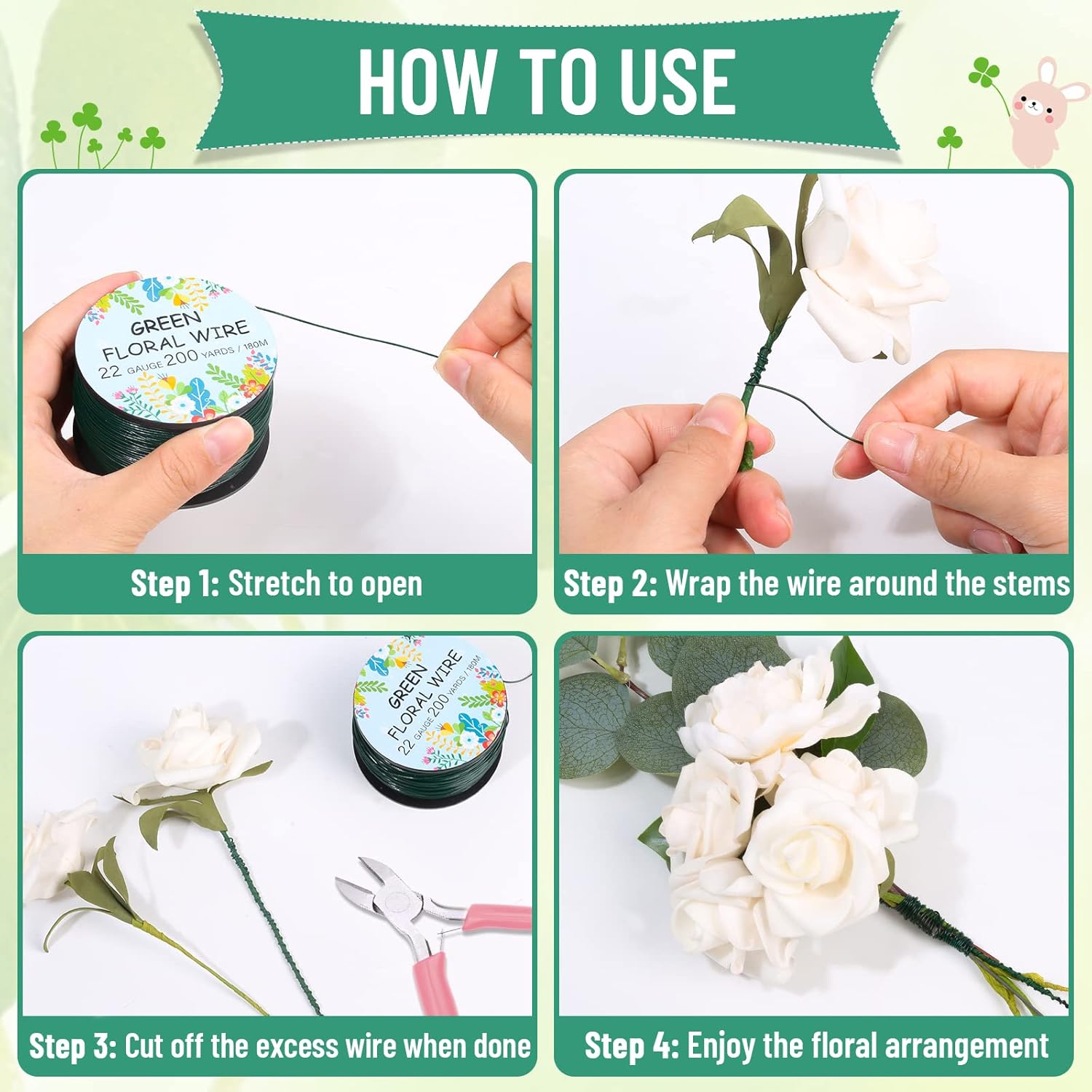 HOW TO USE

GREEN FLORAL WIRE
22 GAUGE 200 YARDS / 180M

Step 1: Stretch to open

Step 2: Wrap the wire around the stems

GREEN FLORAL WIRE
22 GAUGE 200 YARDS / 180M

Step 3: Cut off the excess wire when done

Step 4: Enjoy the floral arrangement