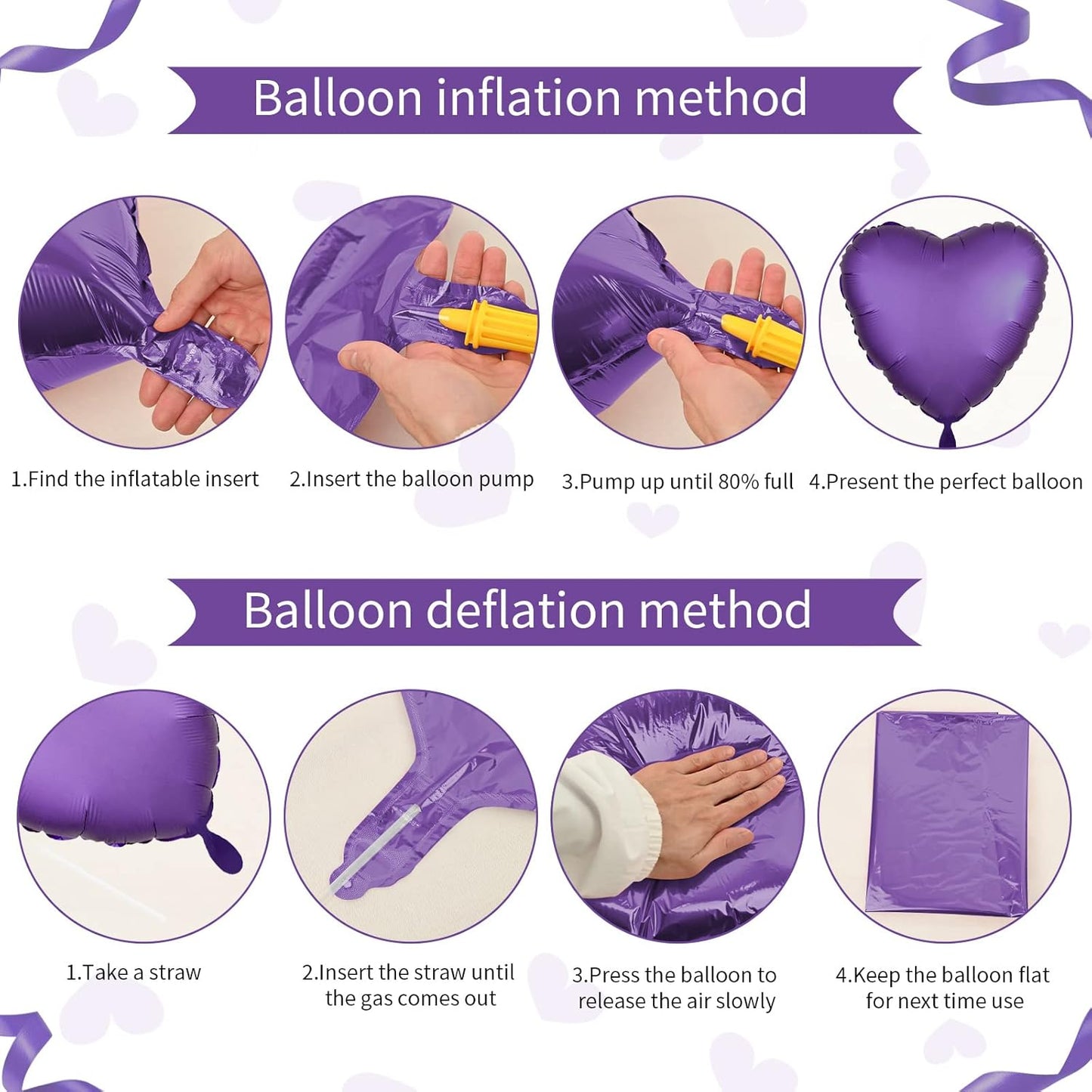 Balloon inflation method

1.Find the inflatable insert

2.Insert the balloon pump

3.Pump up until 80% full

4.Present the perfect balloon

Balloon deflation method

1.Take a straw

2.Insert the straw until the gas comes out

3.Press the balloon to release the air slowly

4.Keep the balloon flat for next time use