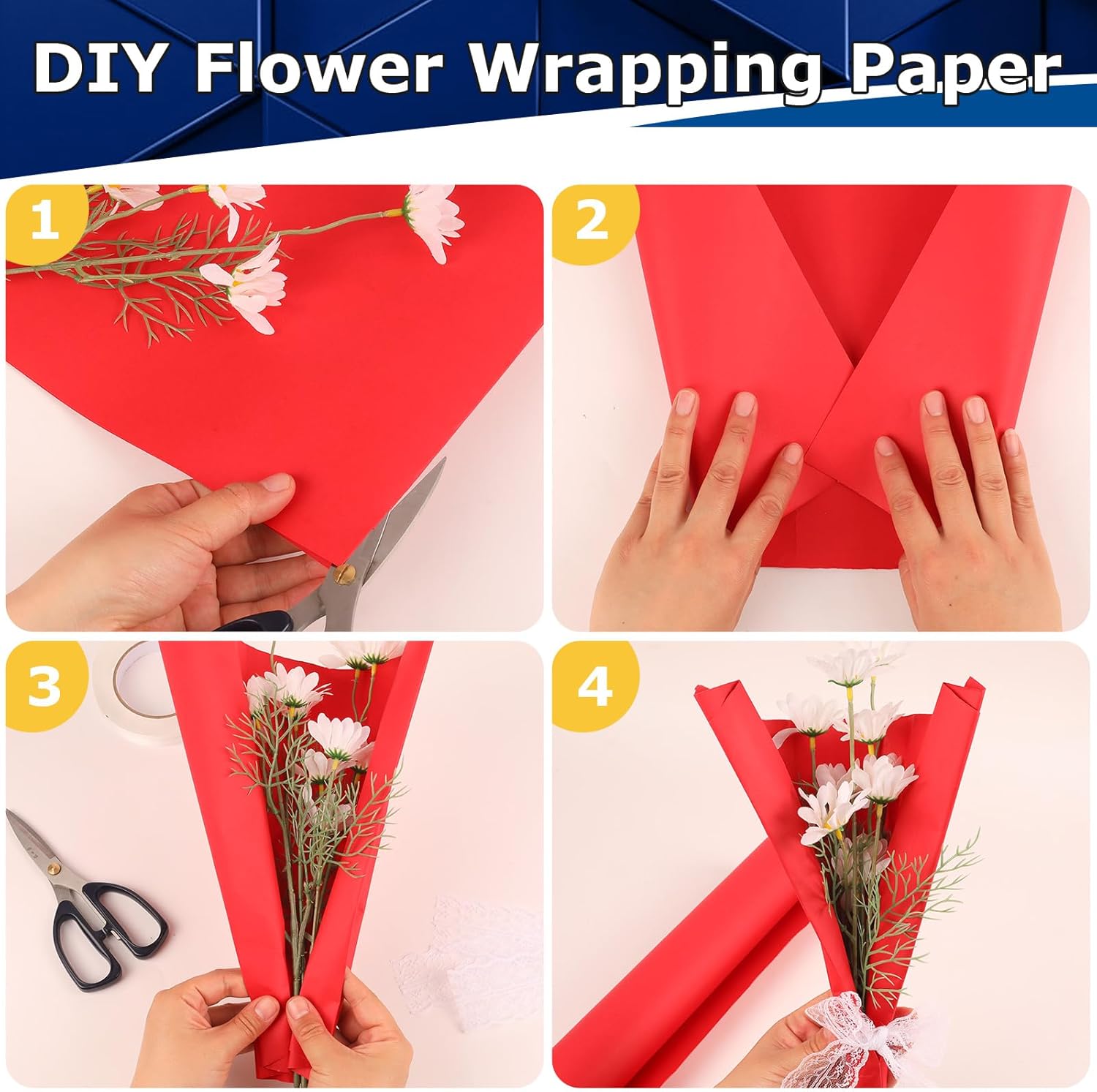 DIY Flower Wrapping Paper

1

2

3

4