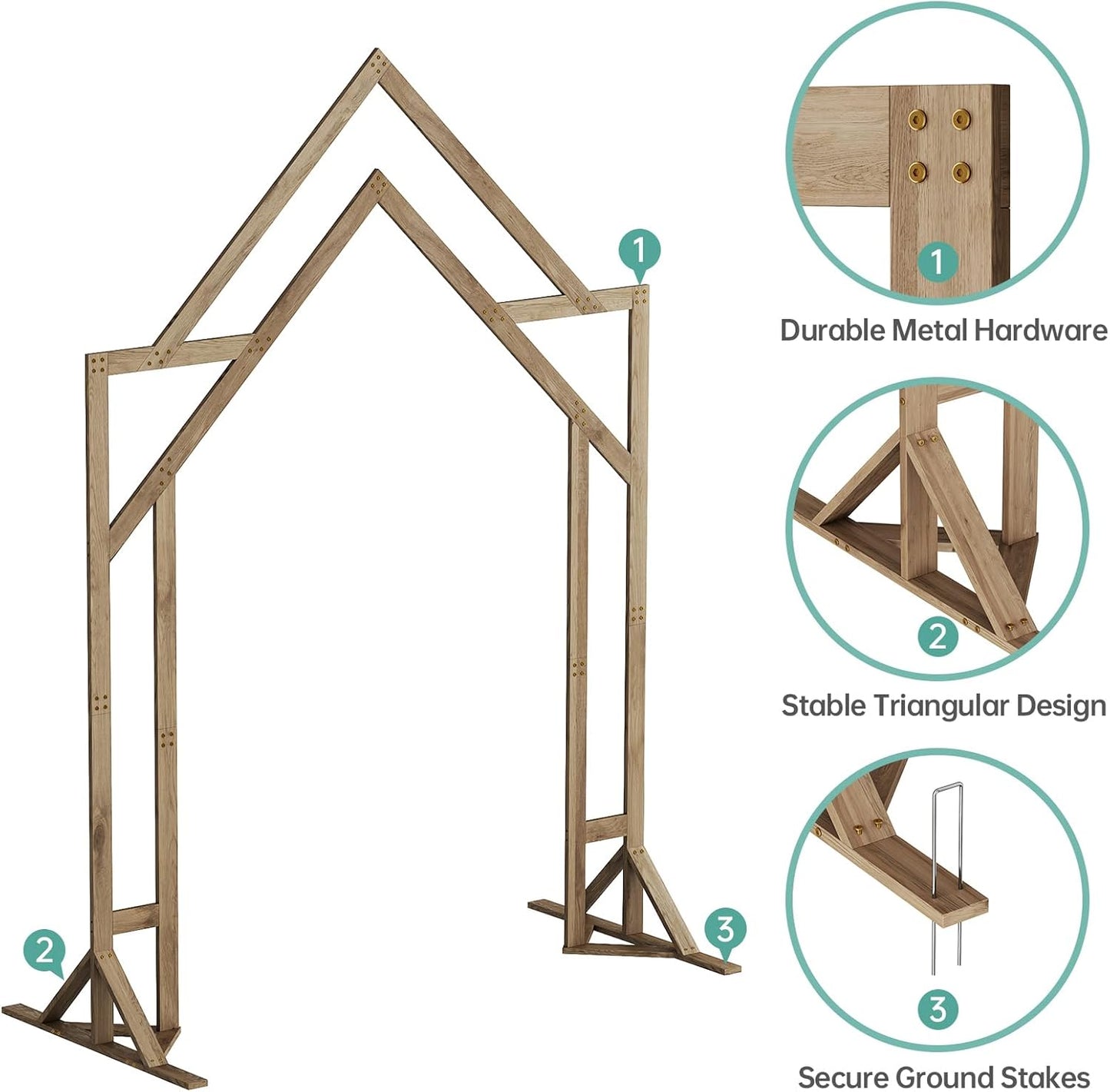 1

2

3

1

Durable Metal Hardware

2

Stable Triangular Design

3

Secure Ground Stakes