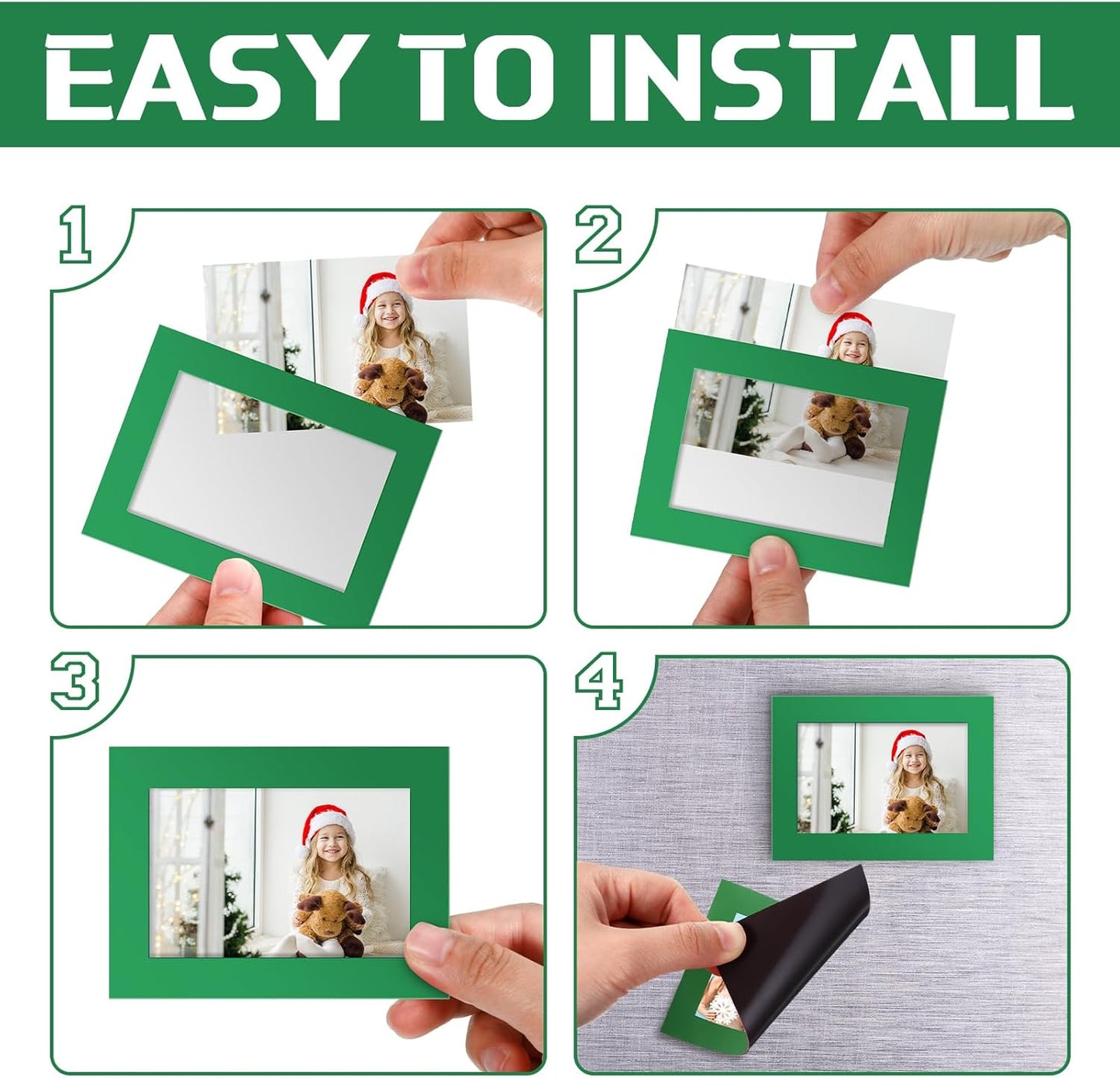 EASY TO INSTALL

1

2

3

4