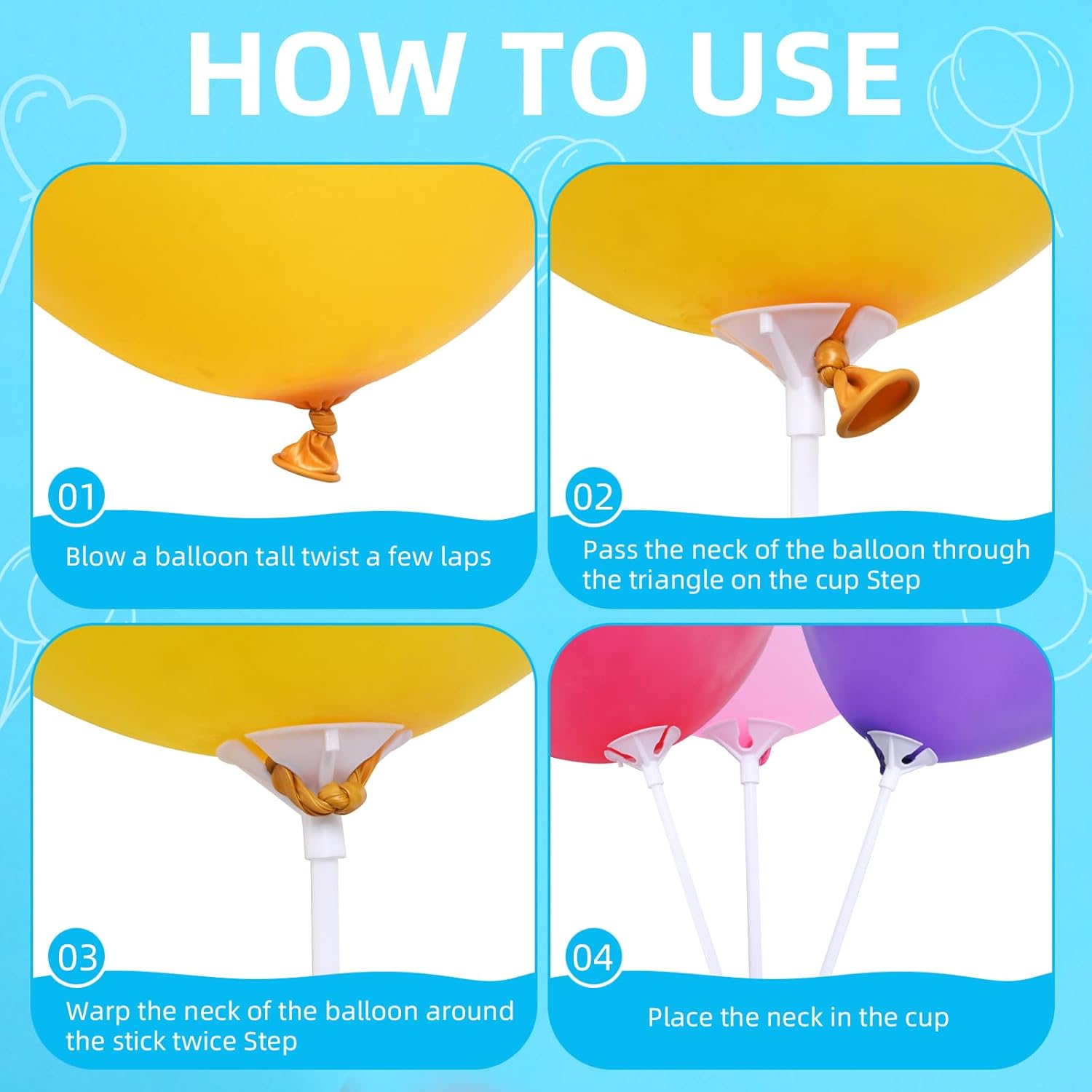 HOW TO USE

01
Blow a balloon tall twist a few laps

02
Pass the neck of the balloon through the triangle on the cup Step

03
Warp the neck of the balloon around the stick twice Step

04
Place the neck in the cup