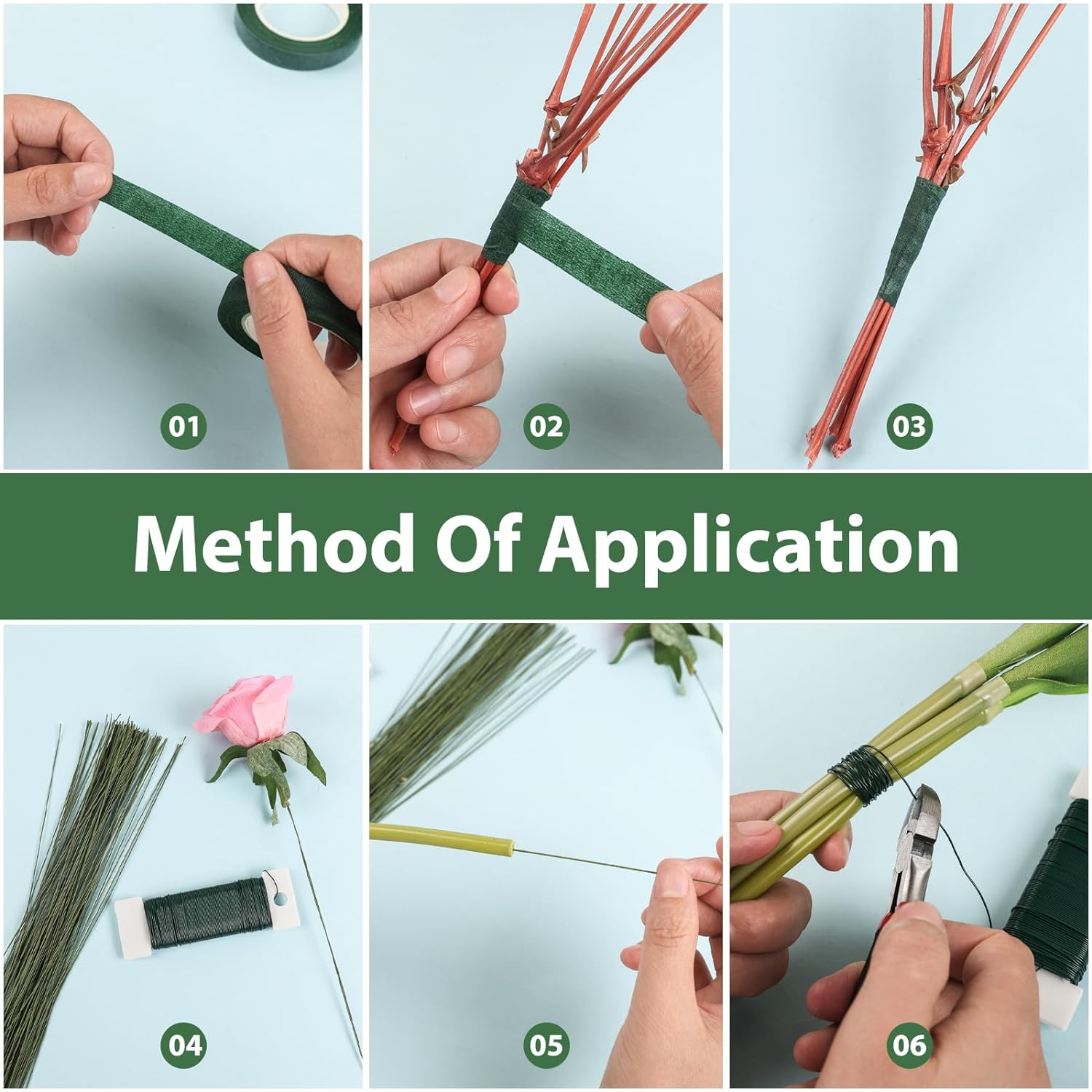 01

02

03

Method Of Application

04

05

06