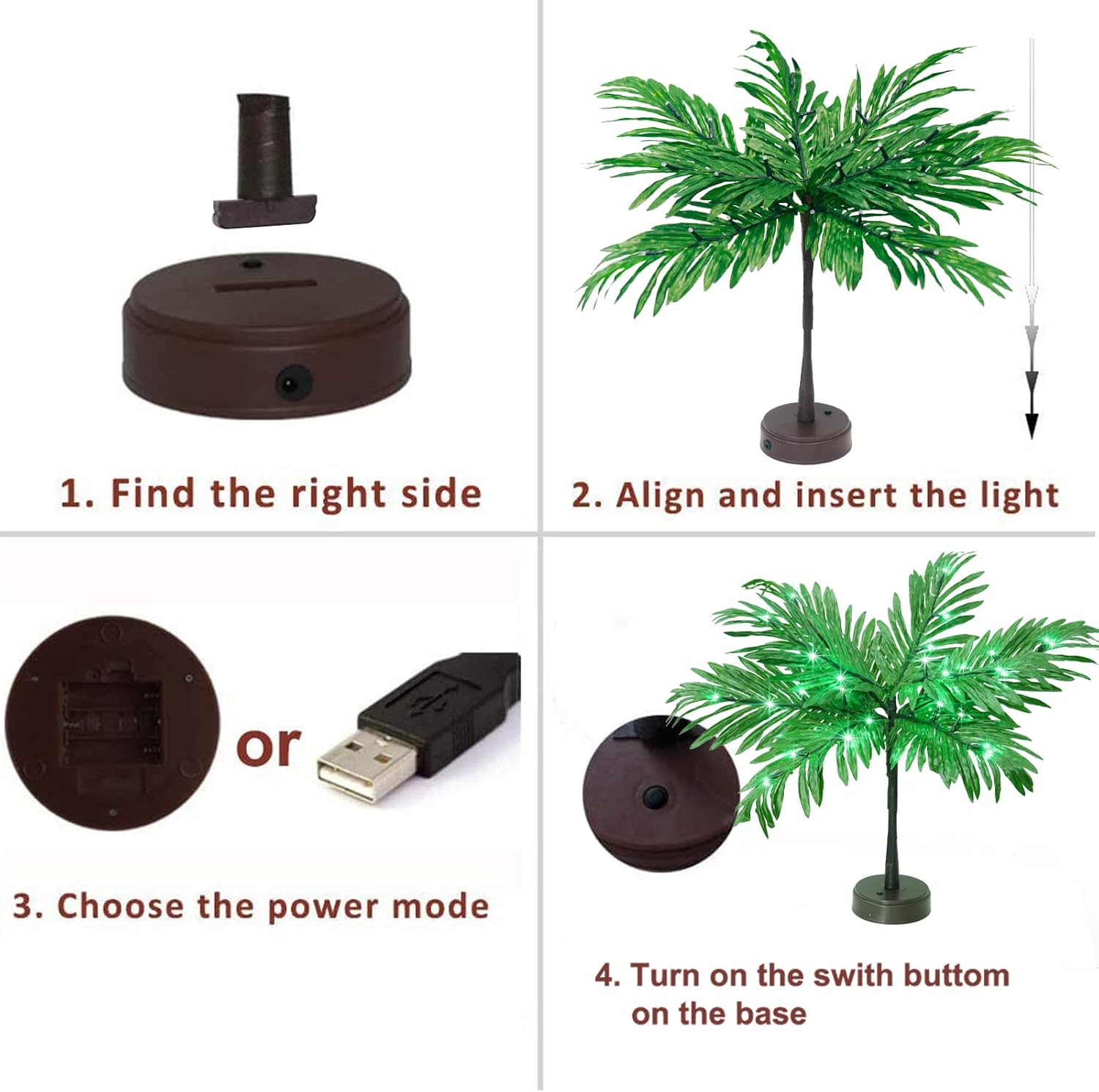 1. Find the right side

2. Align and insert the light

or

3. Choose the power mode

4. Turn on the swith buttom on the base