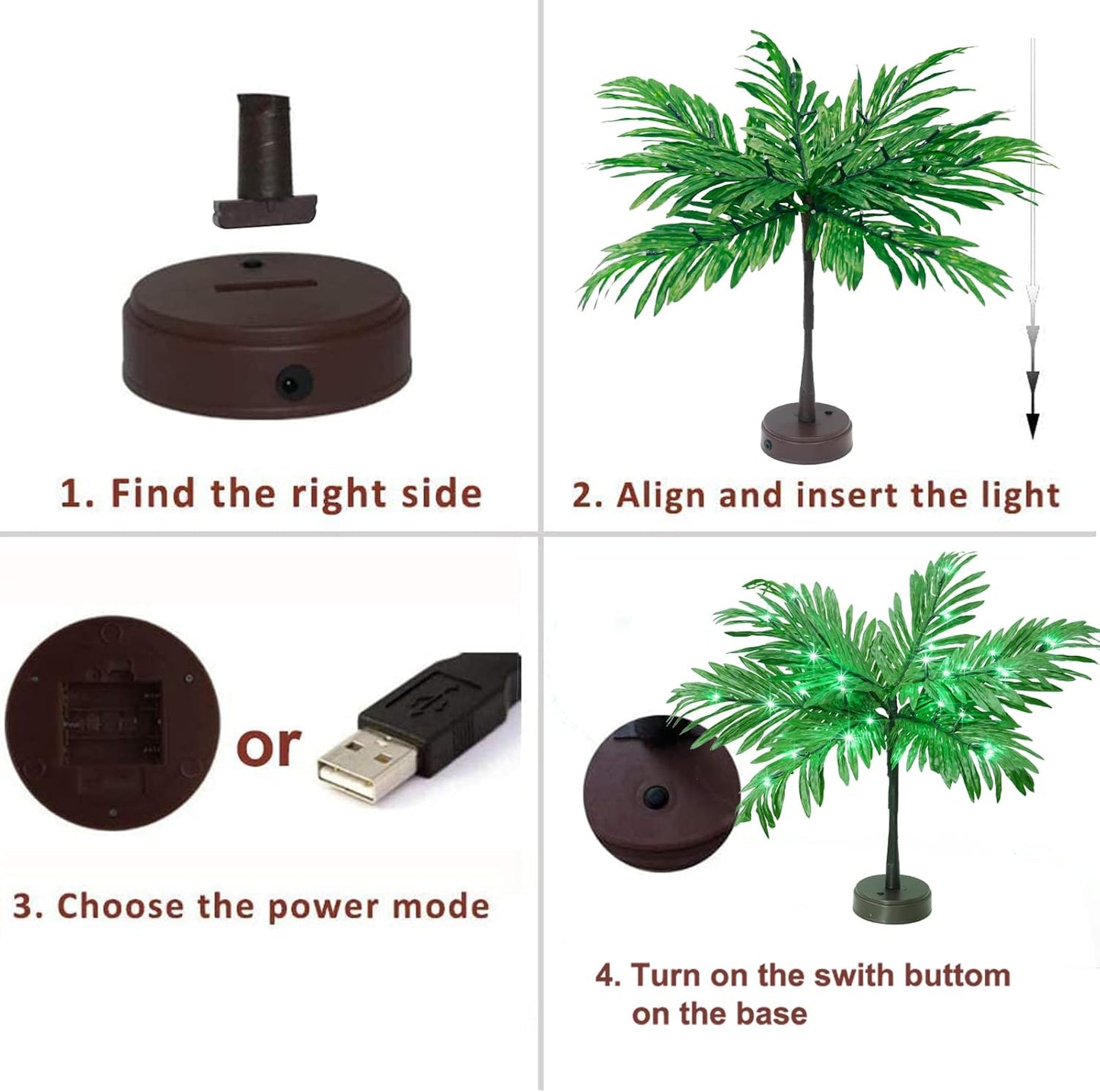 1. Find the right side

2. Align and insert the light

or

3. Choose the power mode

4. Turn on the swith buttom on the base