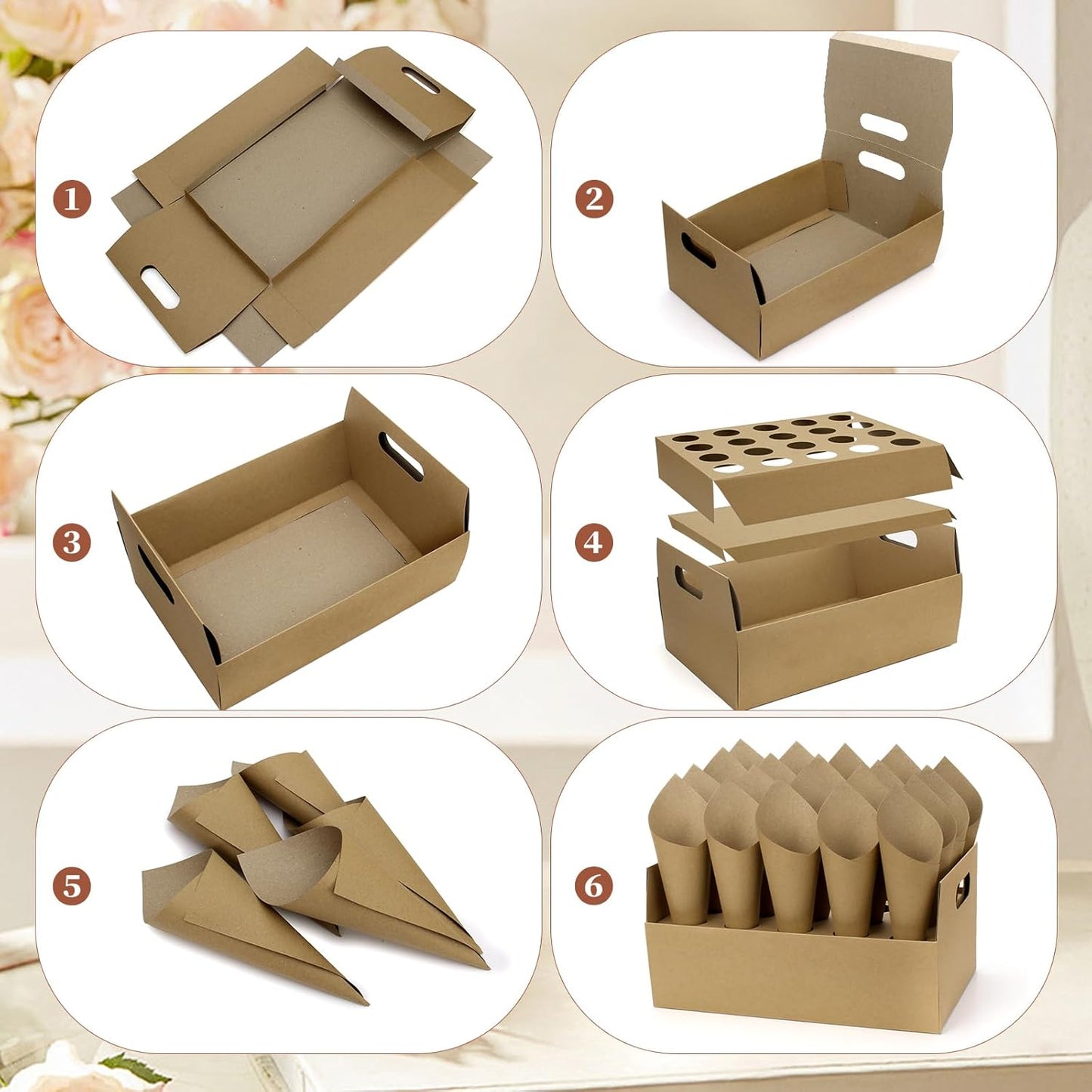 1

2

3

4

5

6