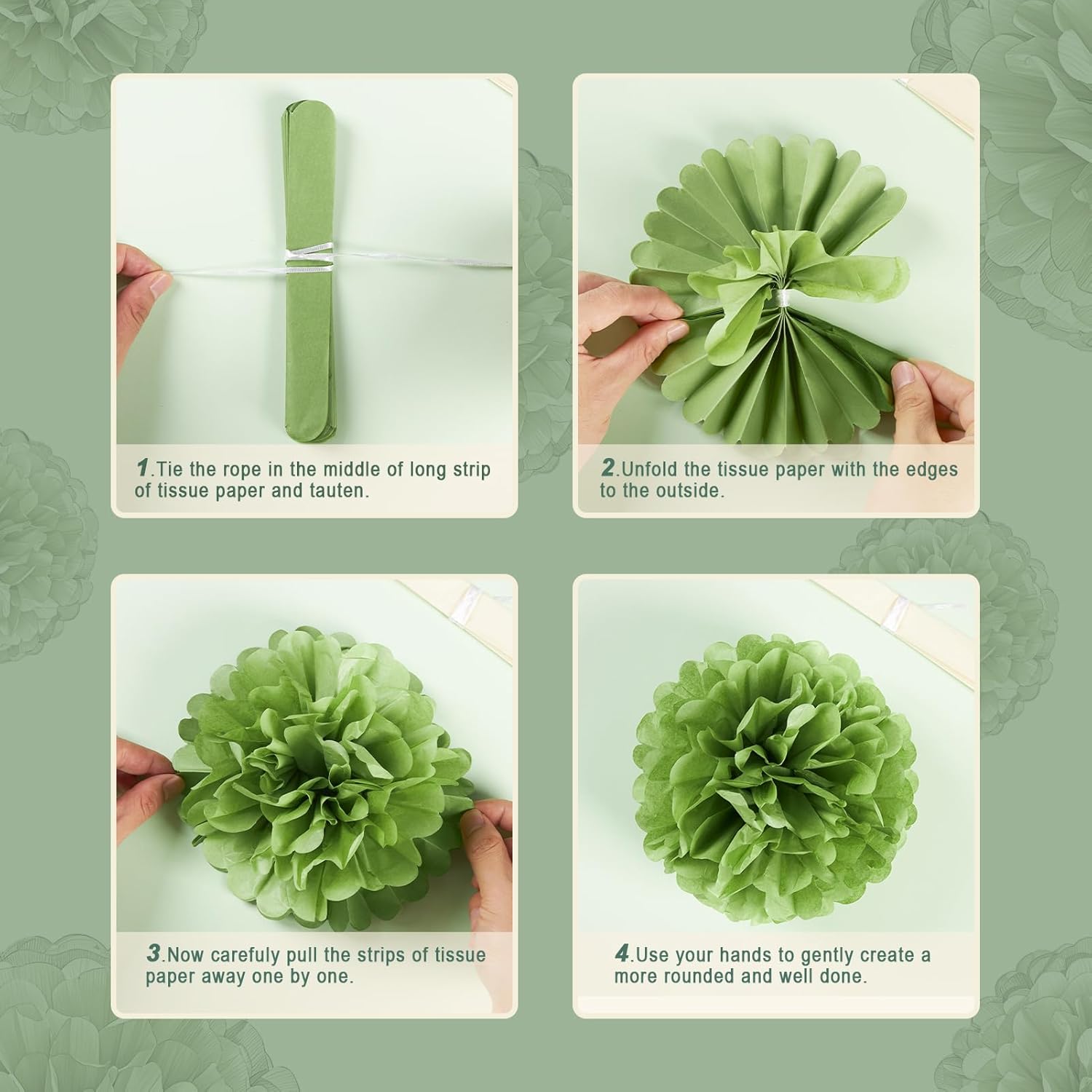 1.Tie the rope in the middle of long strip of tissue paper and tauten.

2.Unfold the tissue paper with the edges to the outside.

3.Now carefuly pull the strips of tissue paper away one by one.

4.Use your hands to gently create a more rounded and well done.