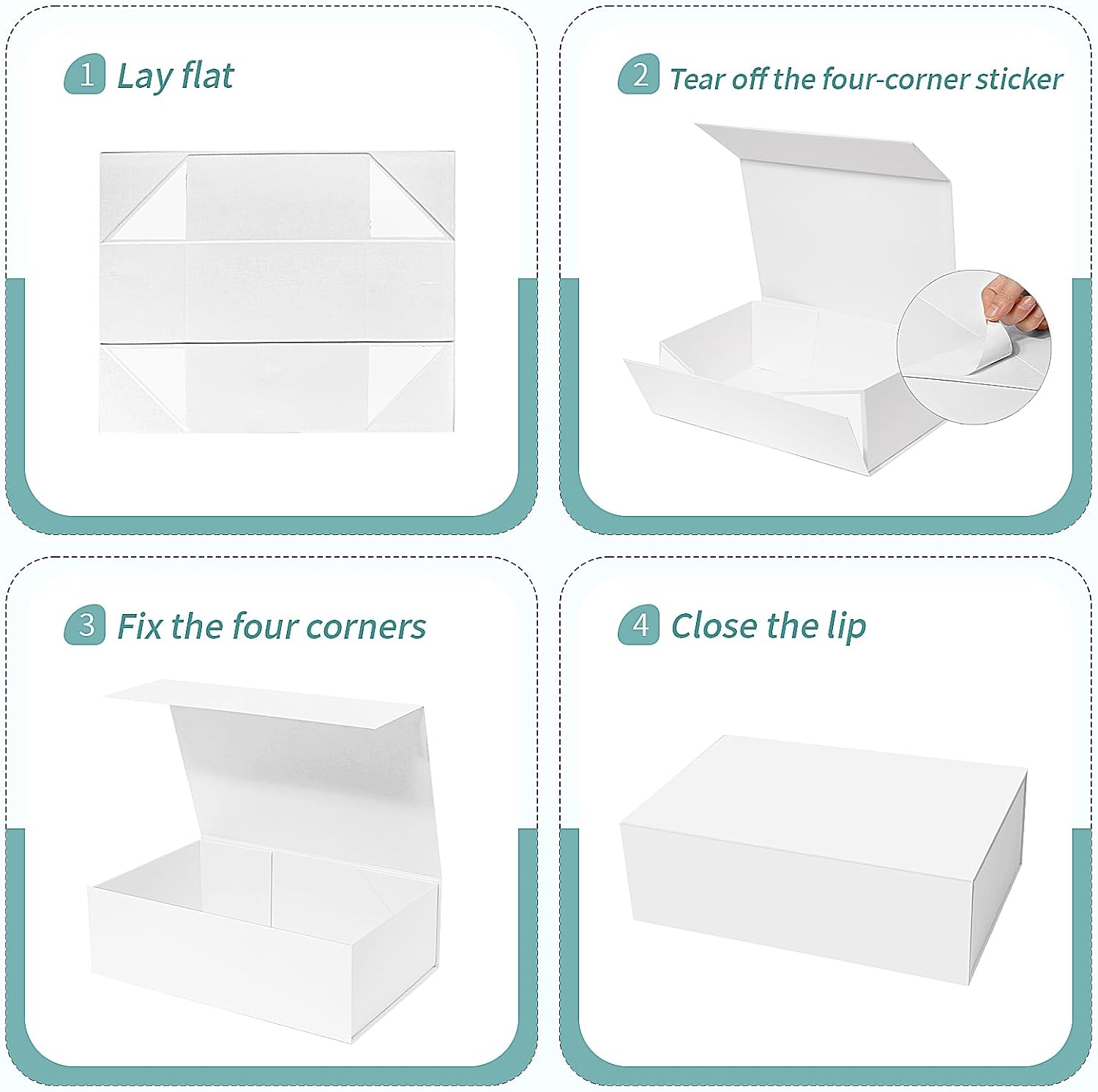 1 Lay flat

2 Tear off the four-corner sticker

3 Fix the four corners

4 Close the lip