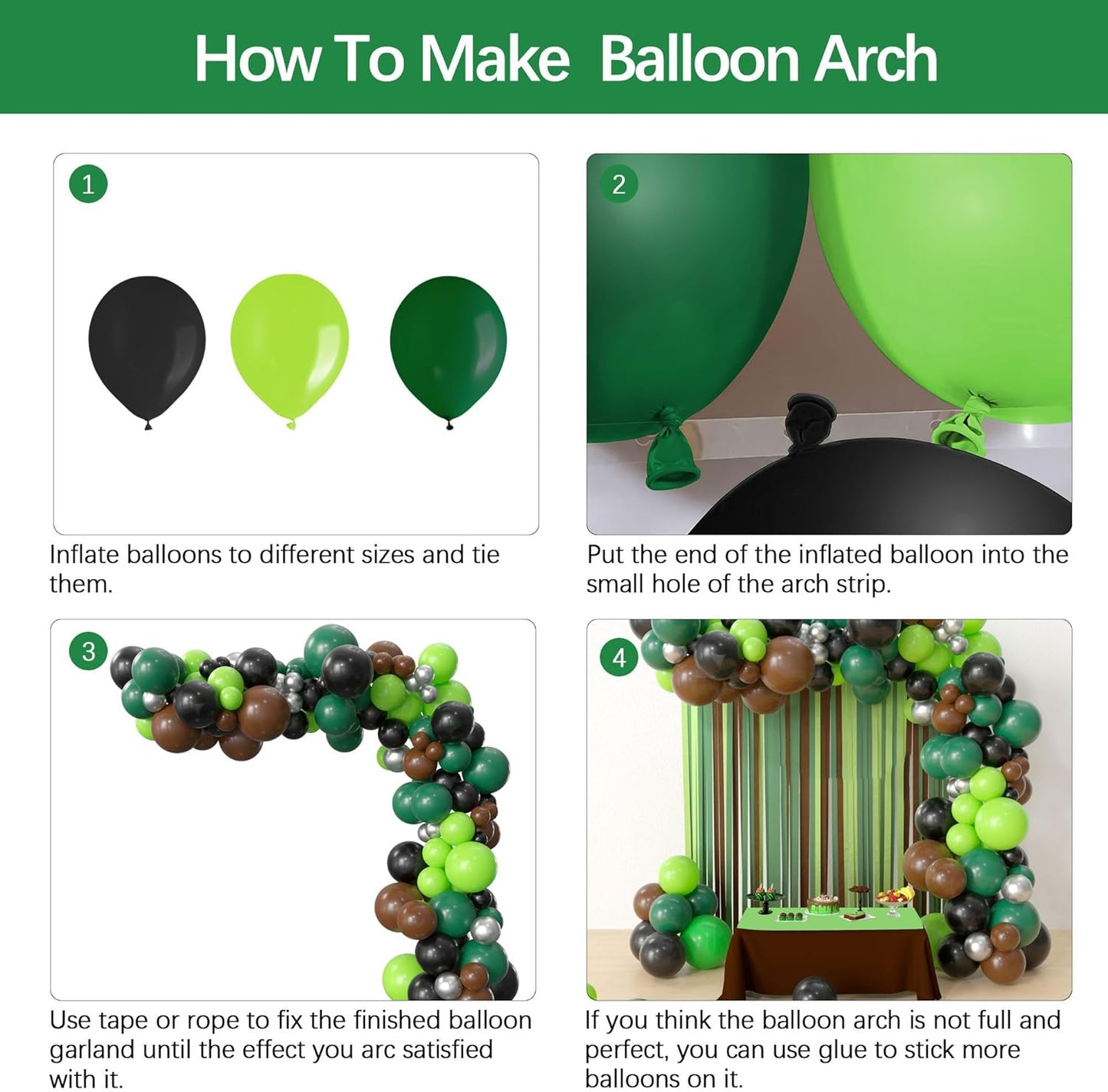 How To Make  Balloon Arch

1

Inflate balloons to different sizes and tie them.

2

Put the end of the inflated balloon into the small hole of the arch strip.

3

Use tape or rope to fix the finished balloon garland until the effect you arc satisfied with it.

4

If you think the balloon arch is not full and perfect, you can use glue to stick more balloons on it.