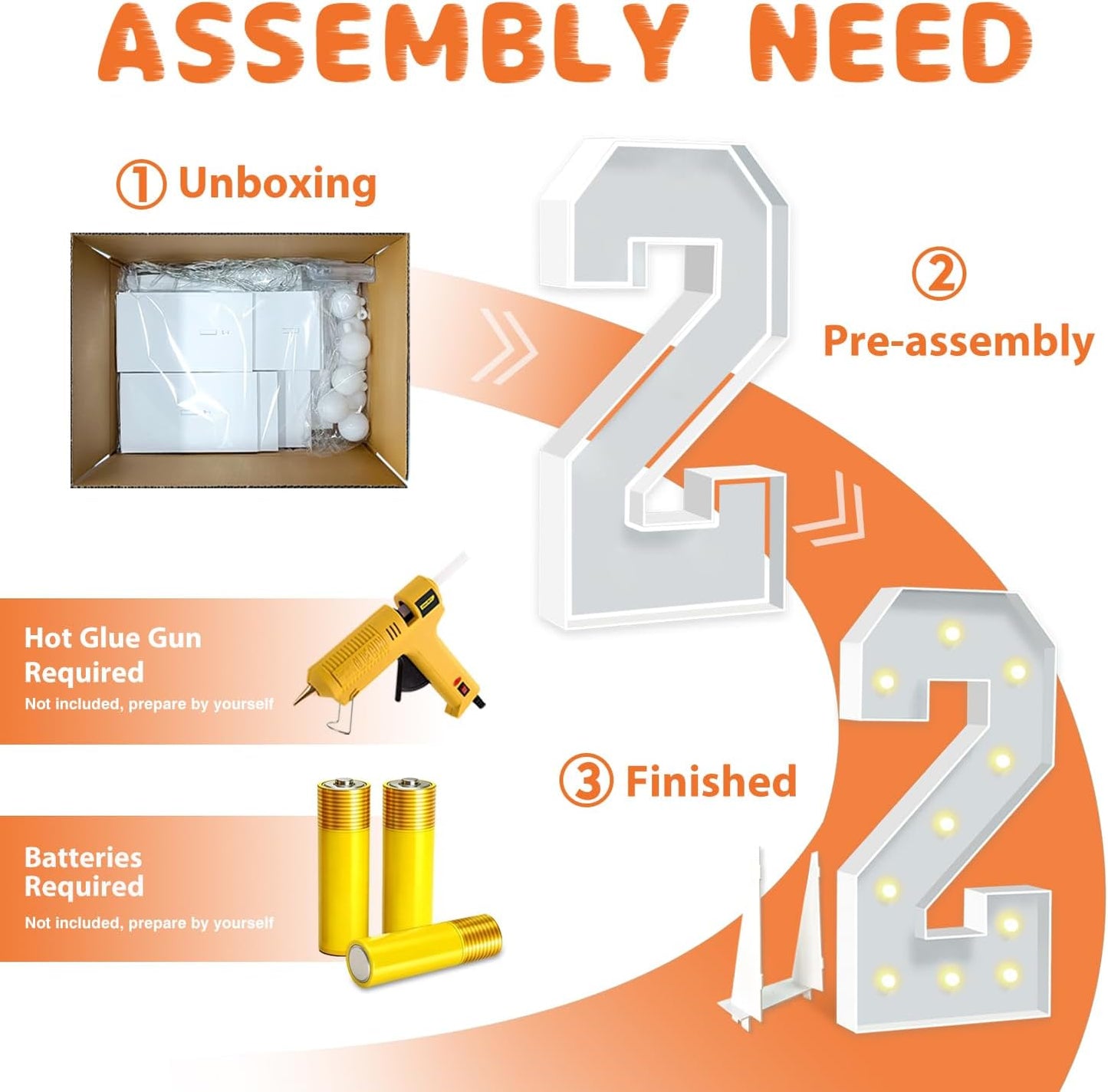 ASSEMBLY NEED

① Unboxing

② Pre-assembly

Hot Glue Gun Required
Not included, prepare by yourself

③ Finished

Batteries Required
Not included, prepare by yourself