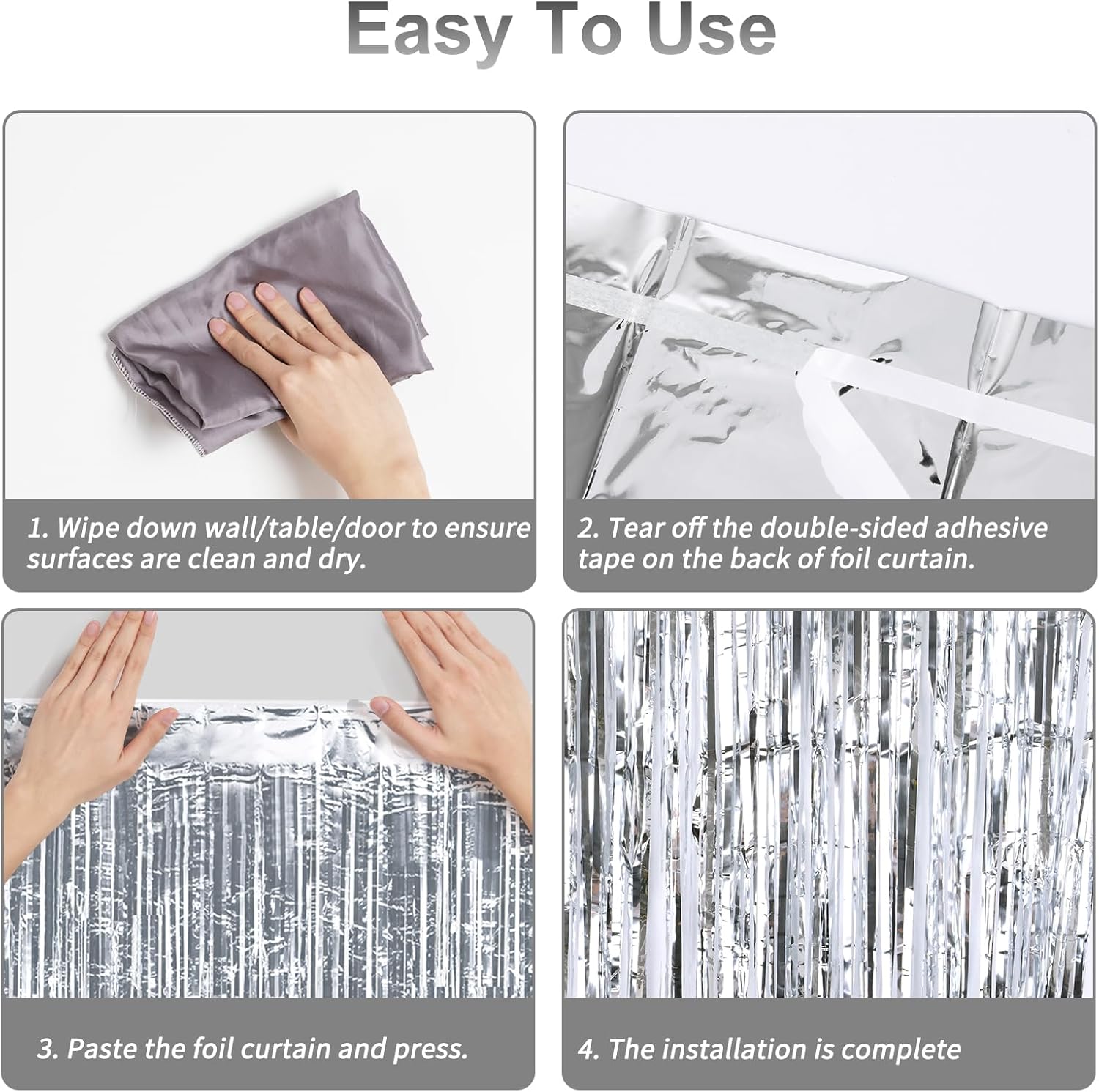 Easy To Use

1. Wipe down wall/table/door to ensure surfaces are clean and dry.

2. Tear off the double-sided adhesive tape on the back of foil curtain.

3. Paste the foil curtain and press.

4. The installation is complete