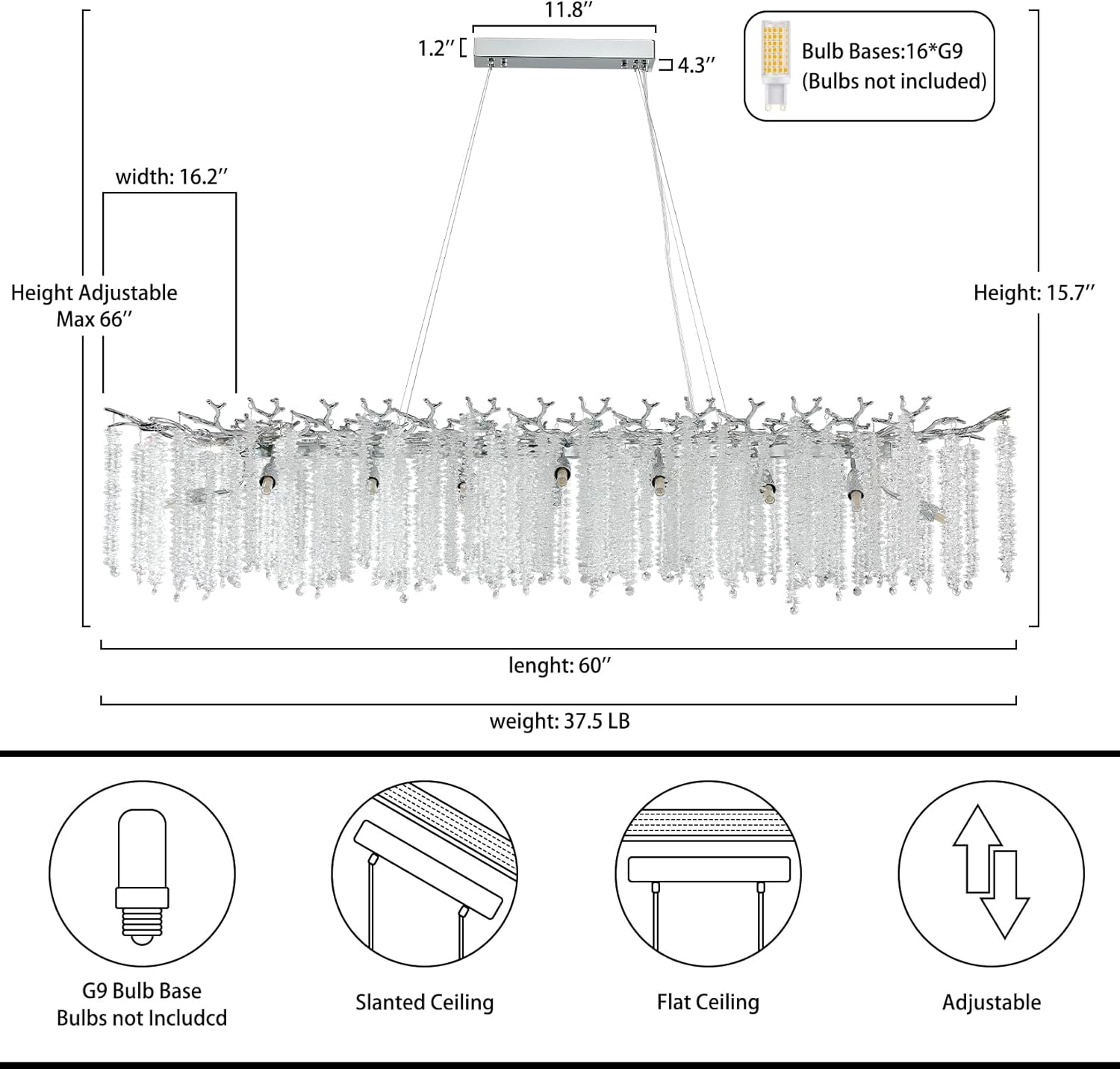 11.8″

1.2″

4.3″

Bulb Bases:16*G9
(Bulbs not included)

width: 16.2″

Height Adjustable
Max 66″

Height: 15.7″

lenght: 60″

weight: 37.5 LB

G9 Bulb Base
Bulbs not Includcd

Slanted Ceiling

Flat Ceiling

Adjustable