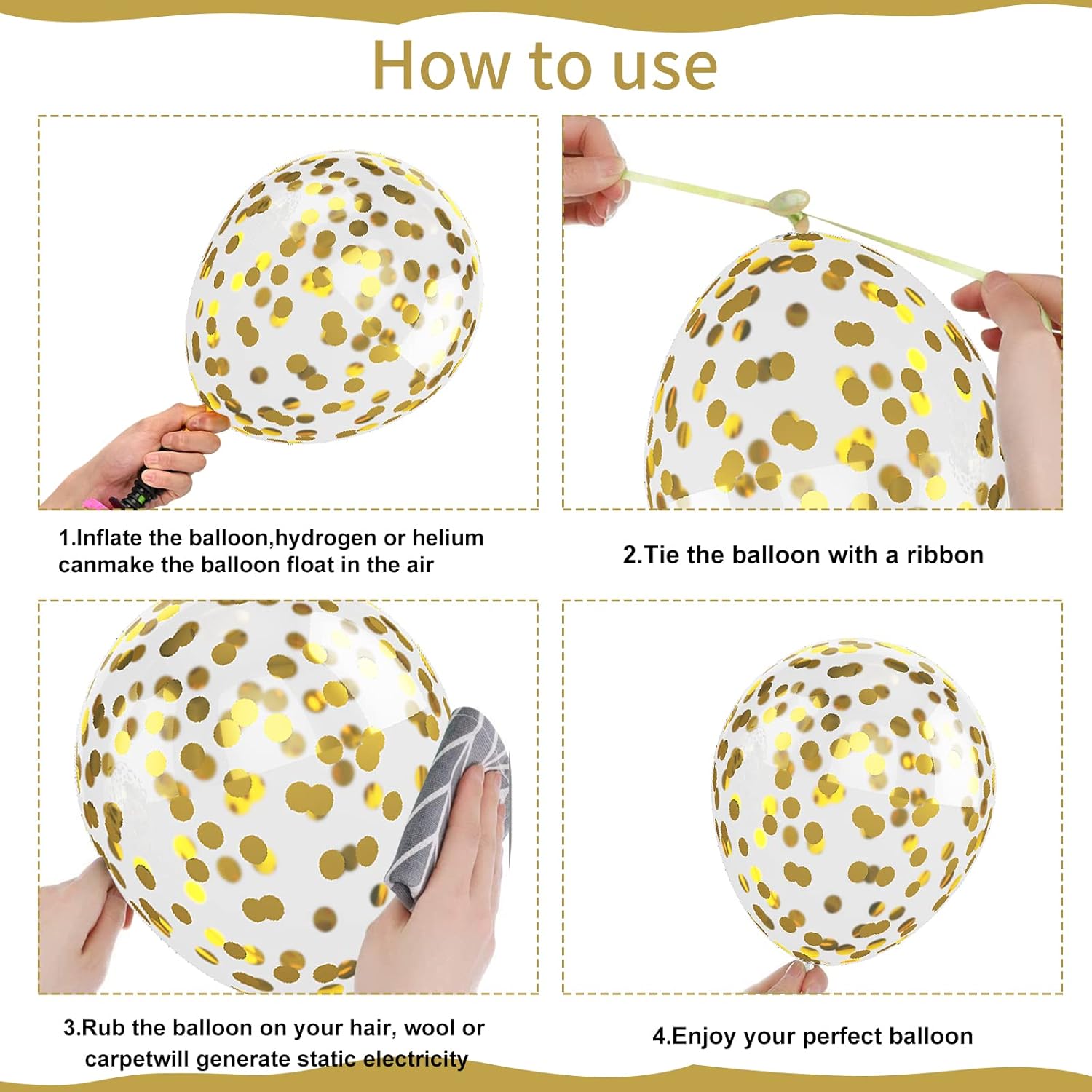 How to use

1.Inflate the balloon,hydrogen or helium canmake the balloon float in the air

2.Tie the balloon with a ribbon

3.Rub the balloon on your hair, wool or carpetwill generate static electricity

4.Enjoy your perfect balloon