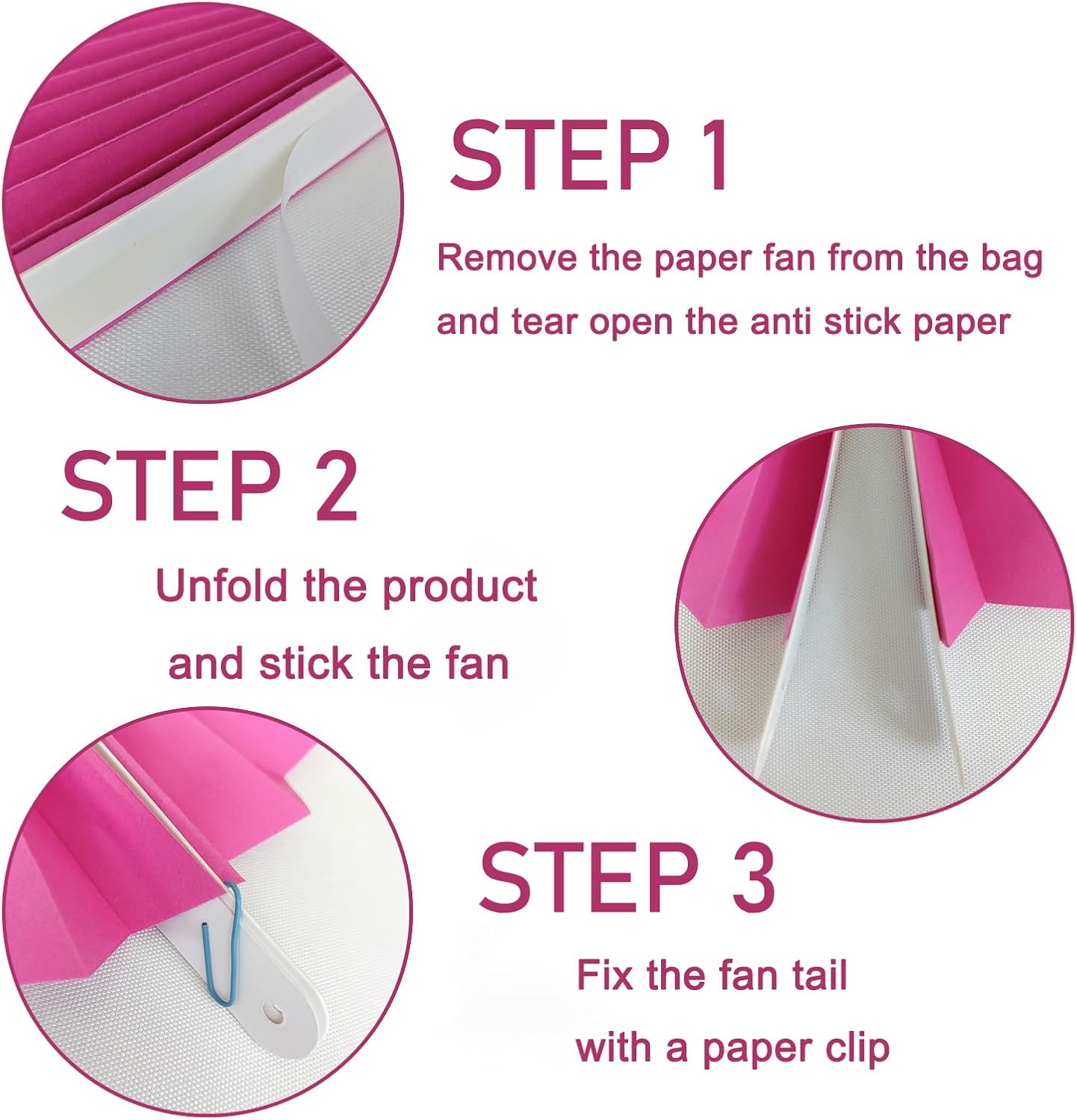 STEP 1

Remove the paper fan from the bag and tear open the anti stick paper

STEP 2

Unfold the product and stick the fan

STEP 3

Fix the fan tail with a paper clip