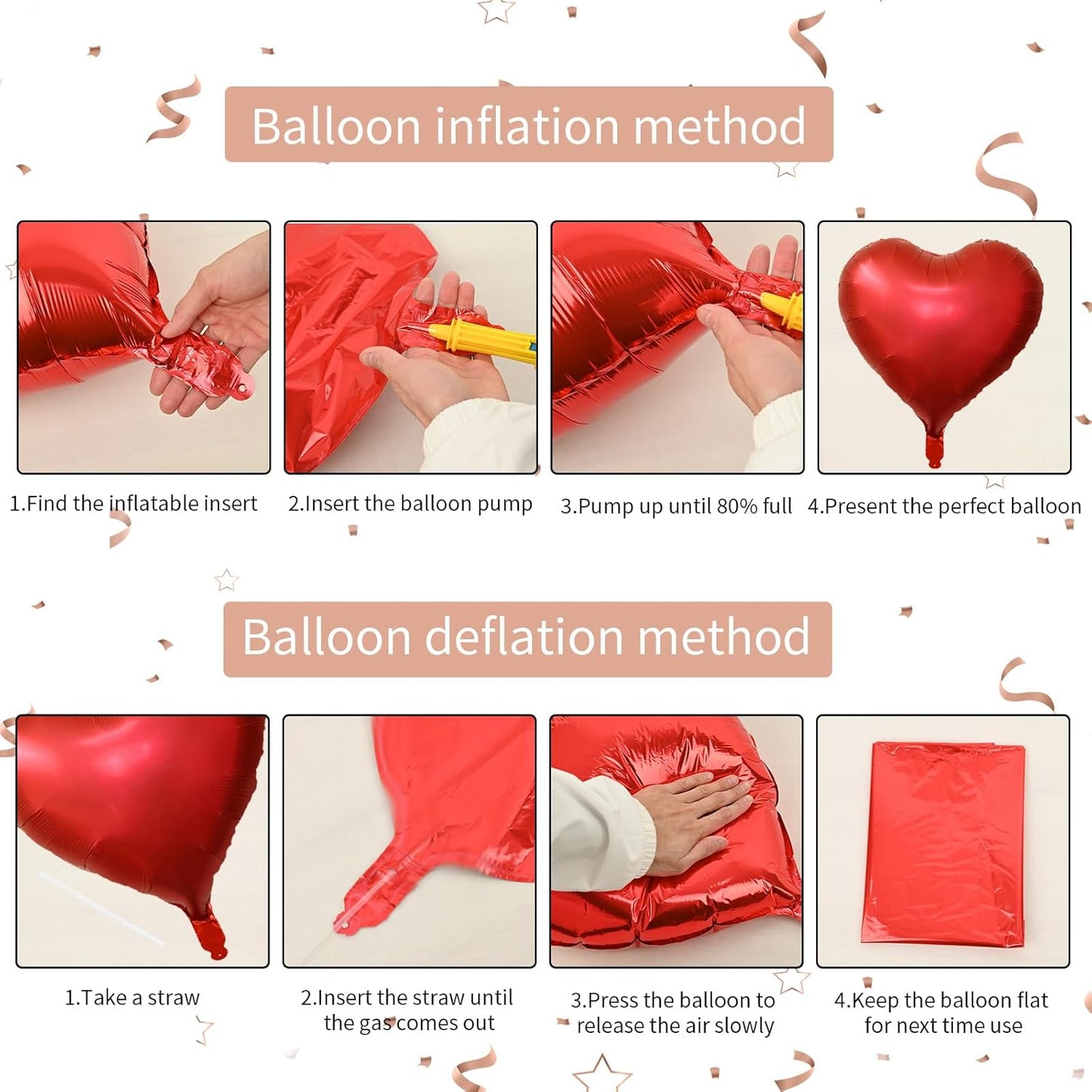 Balloon inflation method

1.Find the inflatable insert

2.Insert the balloon pump

3.Pump up until 80% full

4.Present the perfect balloon

Balloon deflation method

1.Take a straw

2.Insert the straw until the gas comes out

3.Press the balloon to release the air slowly

4.Keep the balloon flat for next time use