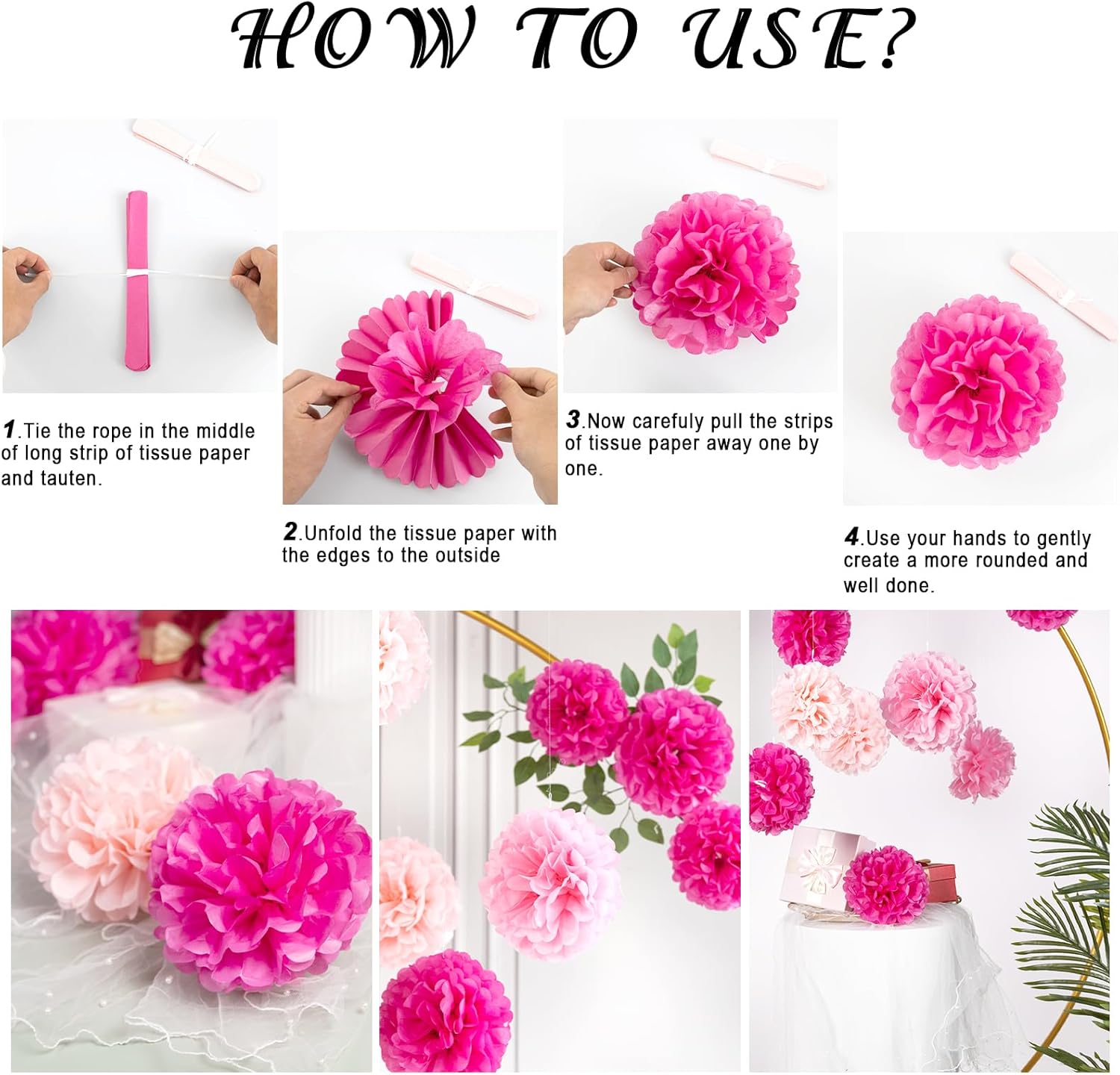 HOW TO USE?

1.Tie the rope in the middle of long strip of tissue paper and tauten.

2.Unfold the tissue paper with the edges to the outside

3.Now carefuly pull the strips of tissue paper away one by one.

4.Use your hands to gently create a more rounded and well done.