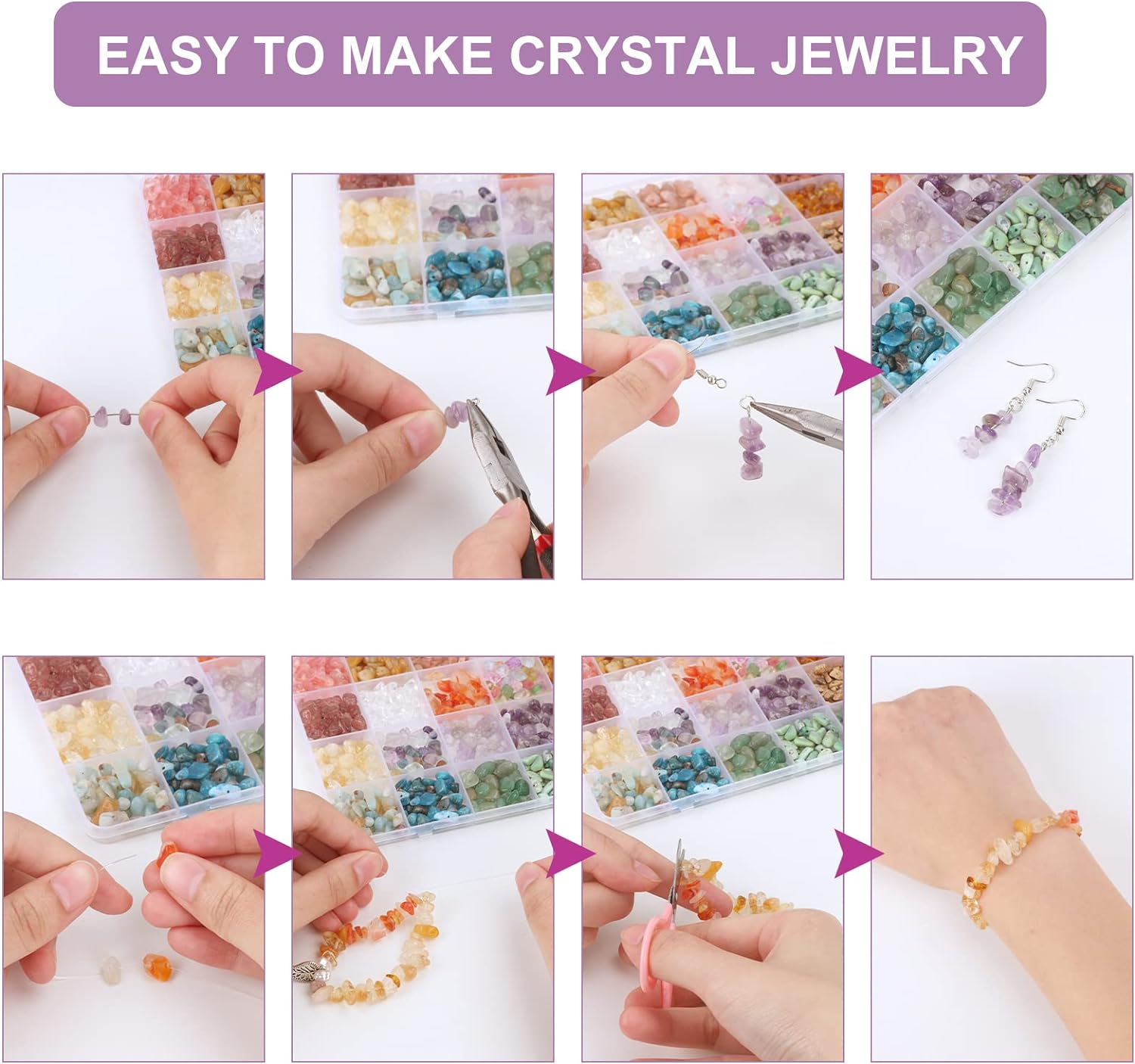 EASY TO MAKE CRYSTAL JEWELRY