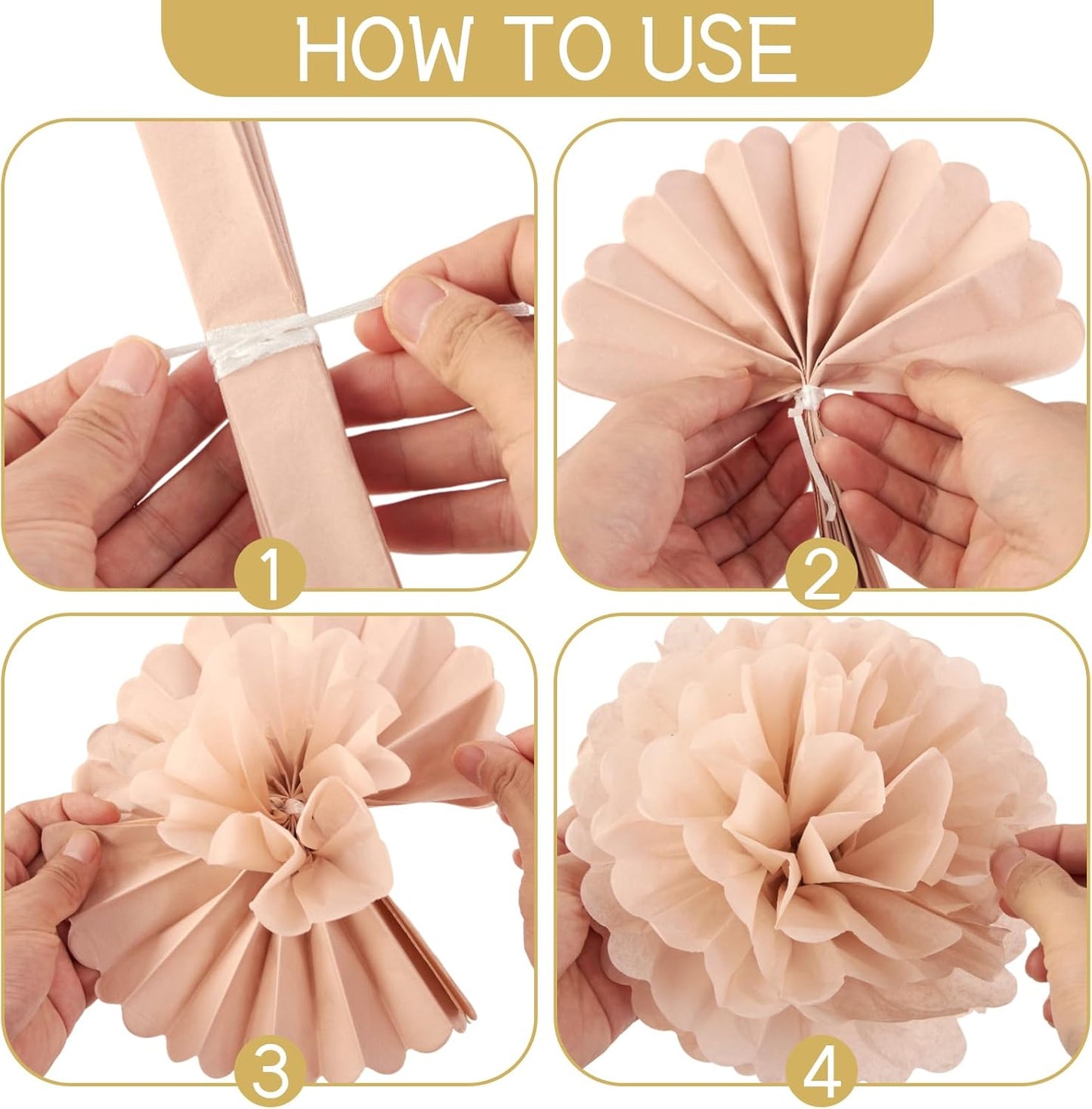 HOW TO USE

1

2

3

4