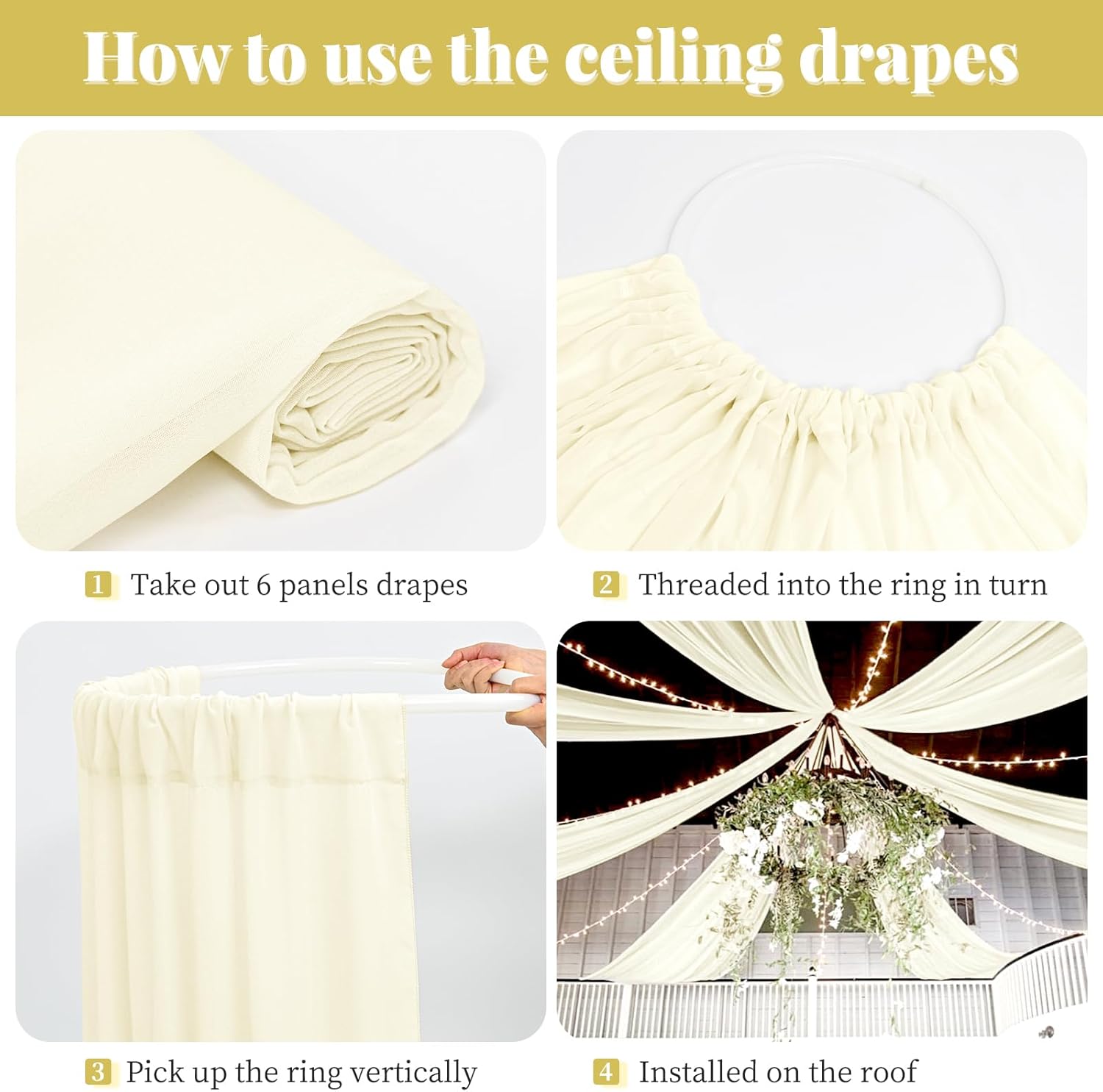 How to use the ceiling drapes

1 Take out 6 panels drapes

2 Threaded into the ring in turn

3 Pick up the ring vertically

4 Installed on the roof