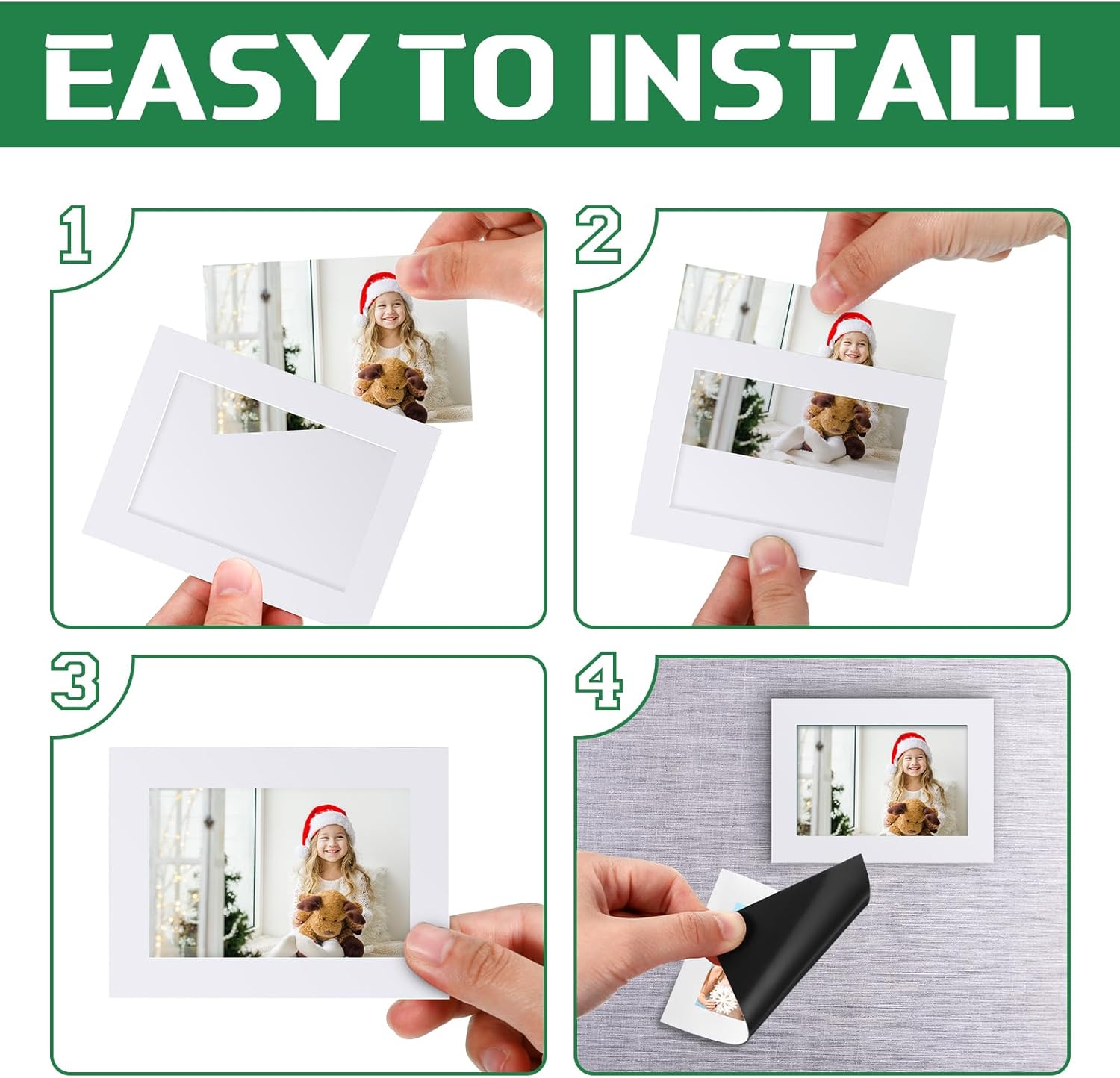 EASY TO INSTALL

1

2

3

4