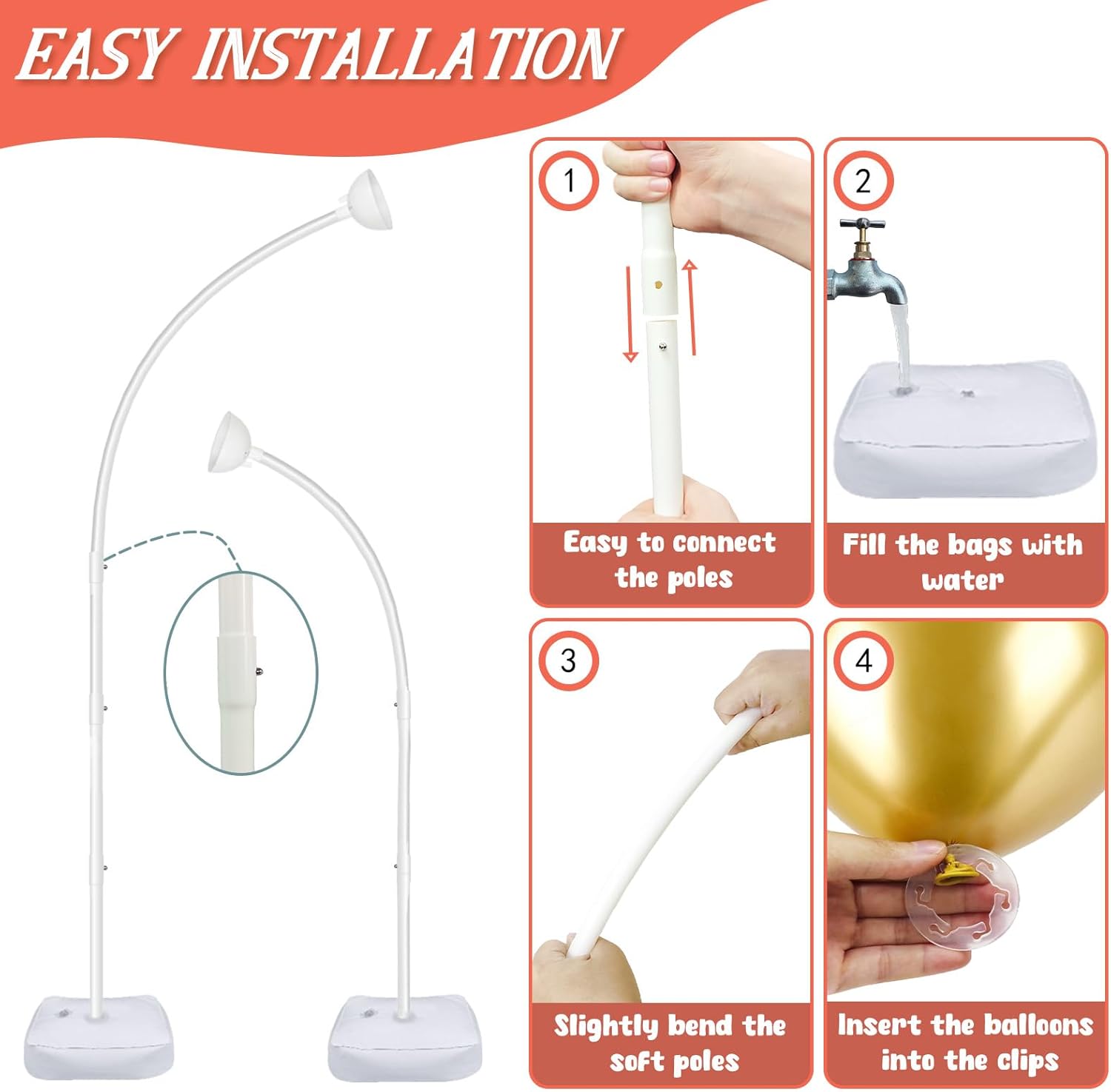 EASY INSTALLATION

1

Easy to connect the poles

2

Fill the bags with water

3

Slightly bend the soft poles

4

Insert the balloons into the clips