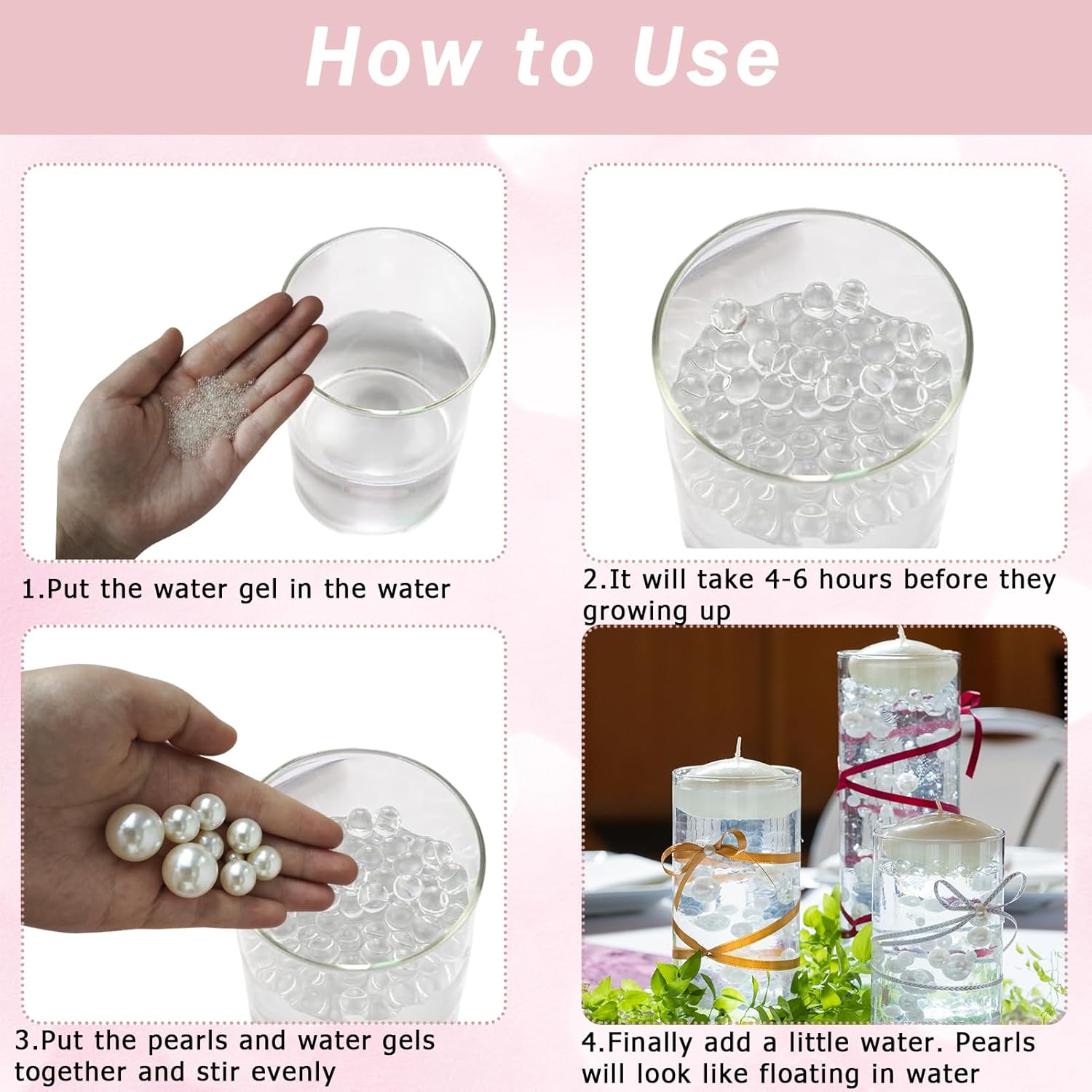 How to Use

1.Put the water gel in the water

2.It will take 4-6 hours before they growing up

3.Put the pearls and water gels together and stir evenly

4.Finally add a little water. Pearls will look like floating in water