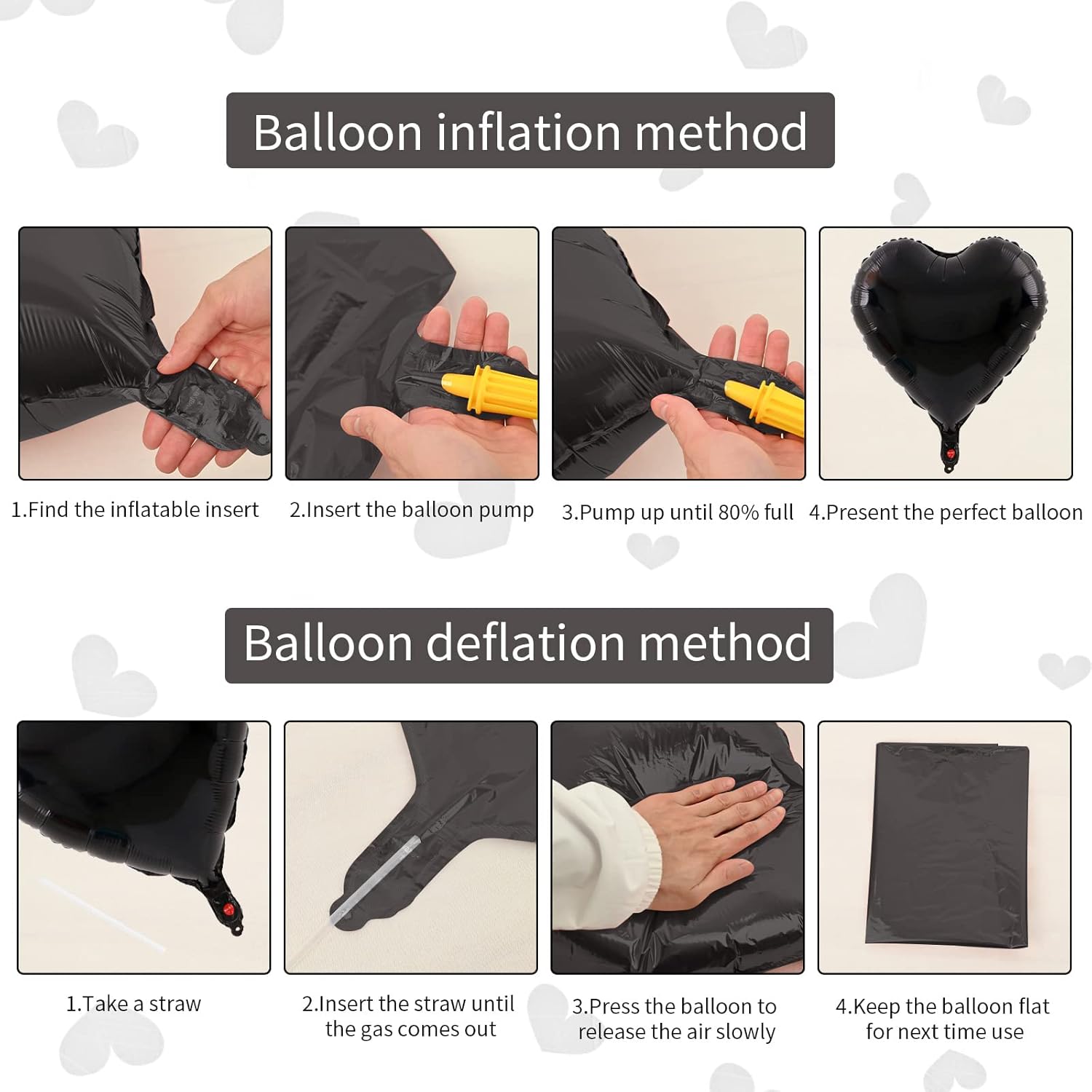 Balloon inflation method

1.Find the inflatable insert

2.Insert the balloon pump

3.Pump up until 80% full

4.Present the perfect balloon

Balloon deflation method

1.Take a straw

2.Insert the straw until the gas comes out

3.Press the balloon to release the air slowly

4.Keep the balloon flat for next time use