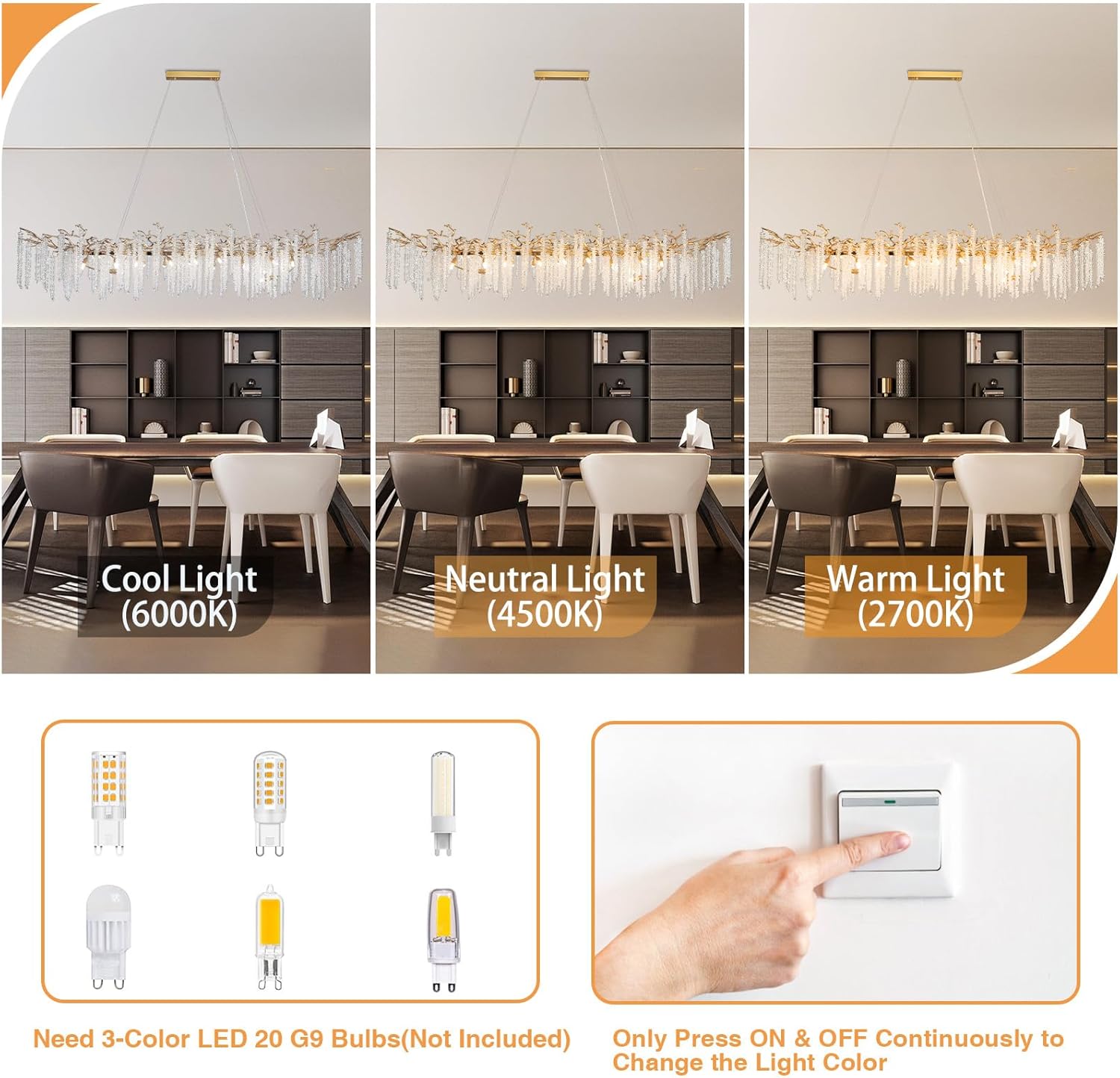 Cool Light
(6000K)

Neutral Light
(4500K)

Warm Light
(2700K)

Need 3-Color LED 20 G9 Bulbs(Not Included)

Only Press ON & OFF Continuously to Change the Light Color