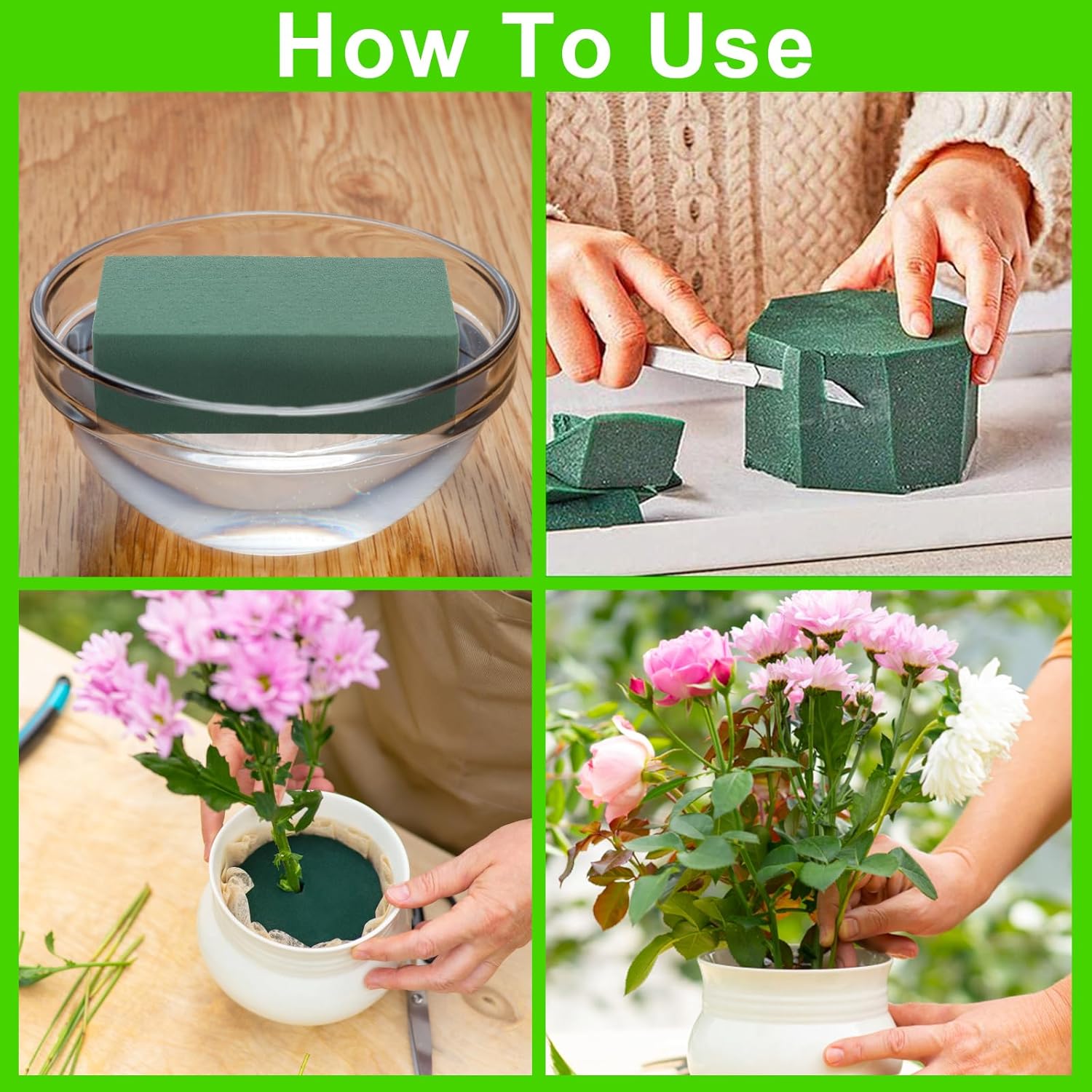 How To Use