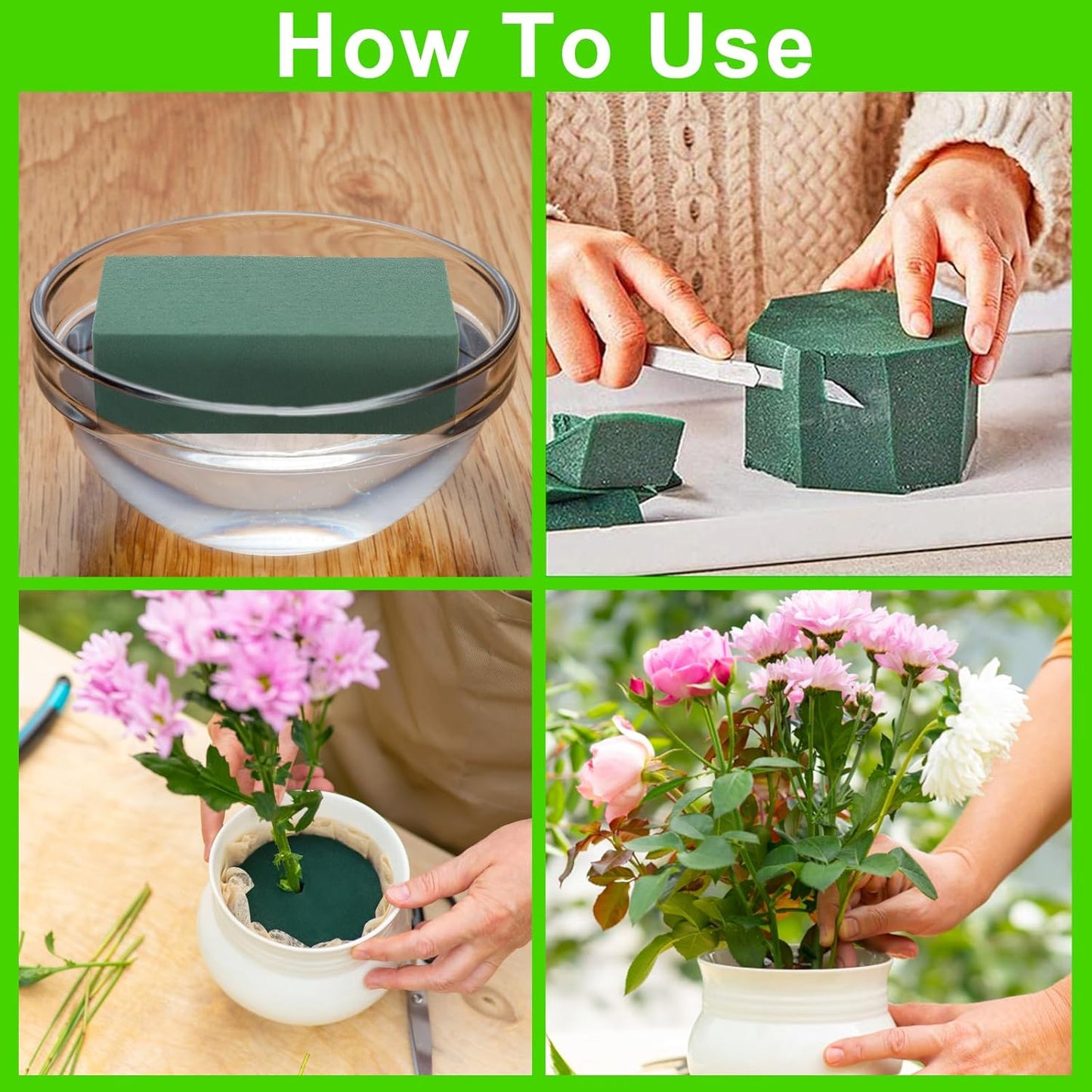 How To Use