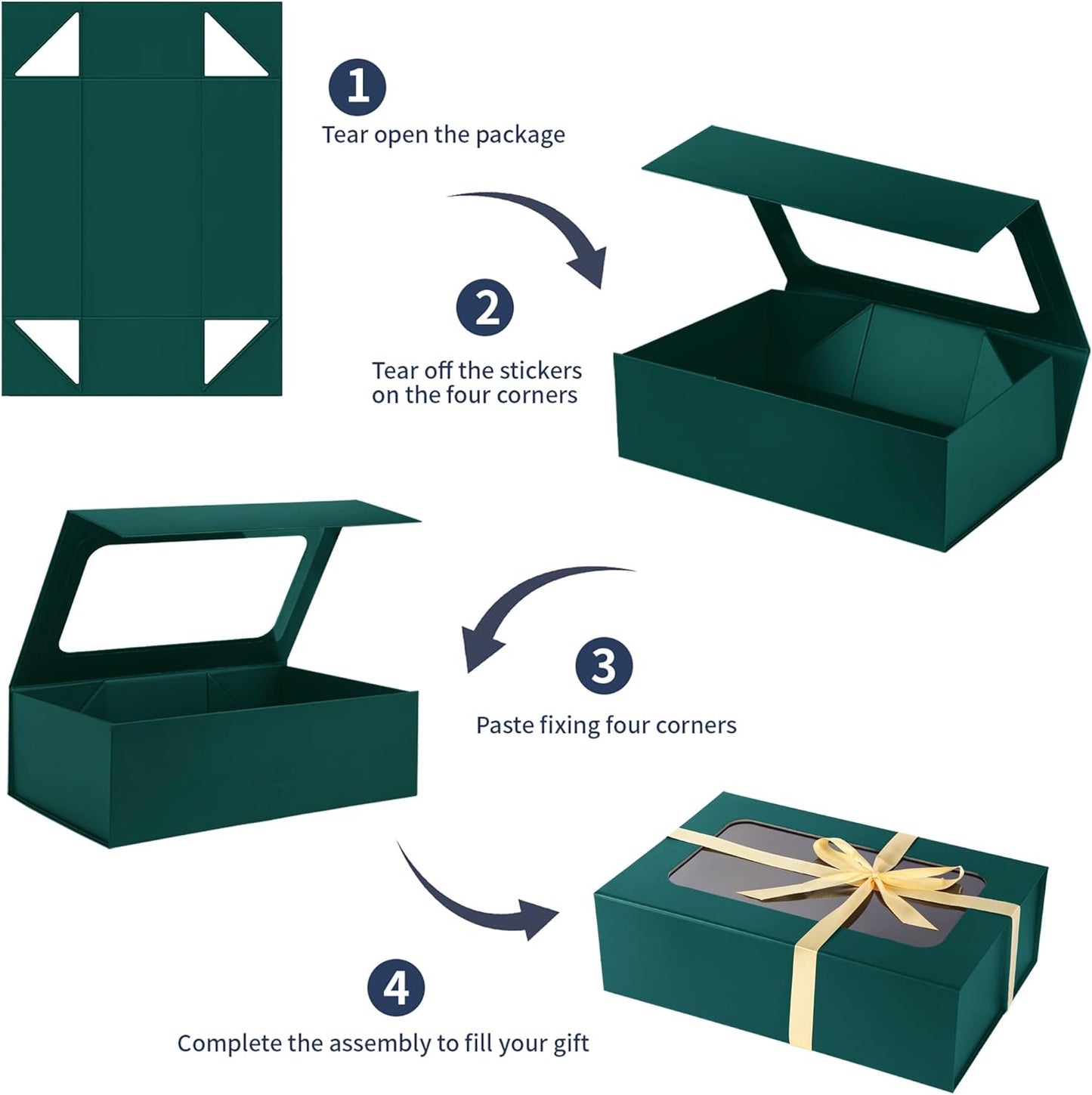 1
Tear open the package

2
Tear off the stickers on the four corners

3
Paste fixing four corners

4
Complete the assembly to fill your gift