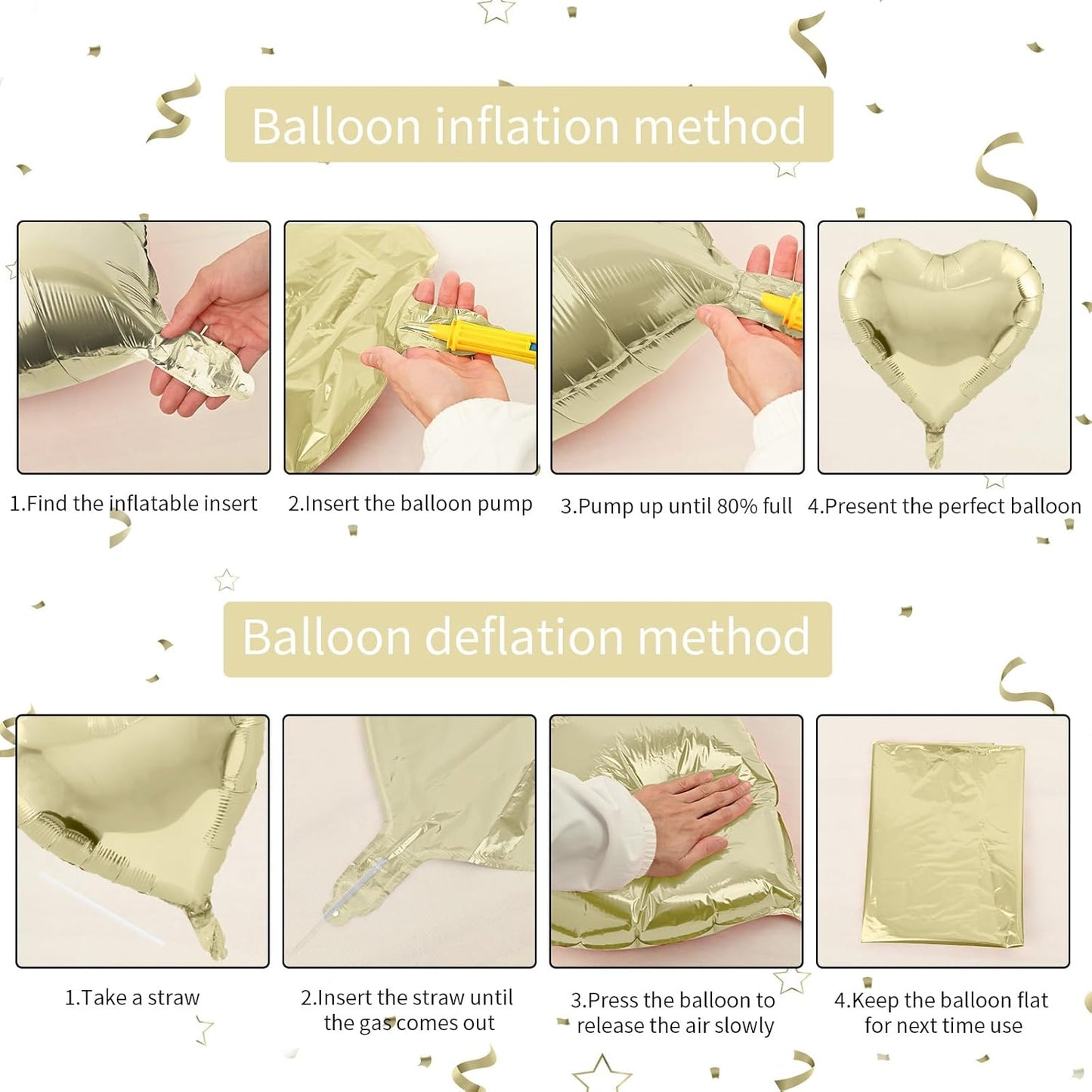 Balloon inflation method

1.Find the inflatable insert

2.Insert the balloon pump

3.Pump up until 80% full

4.Present the perfect balloon

Balloon deflation method

1.Take a straw

2.Insert the straw until the gas comes out

3.Press the balloon to release the air slowly

4.Keep the balloon flat for next time use