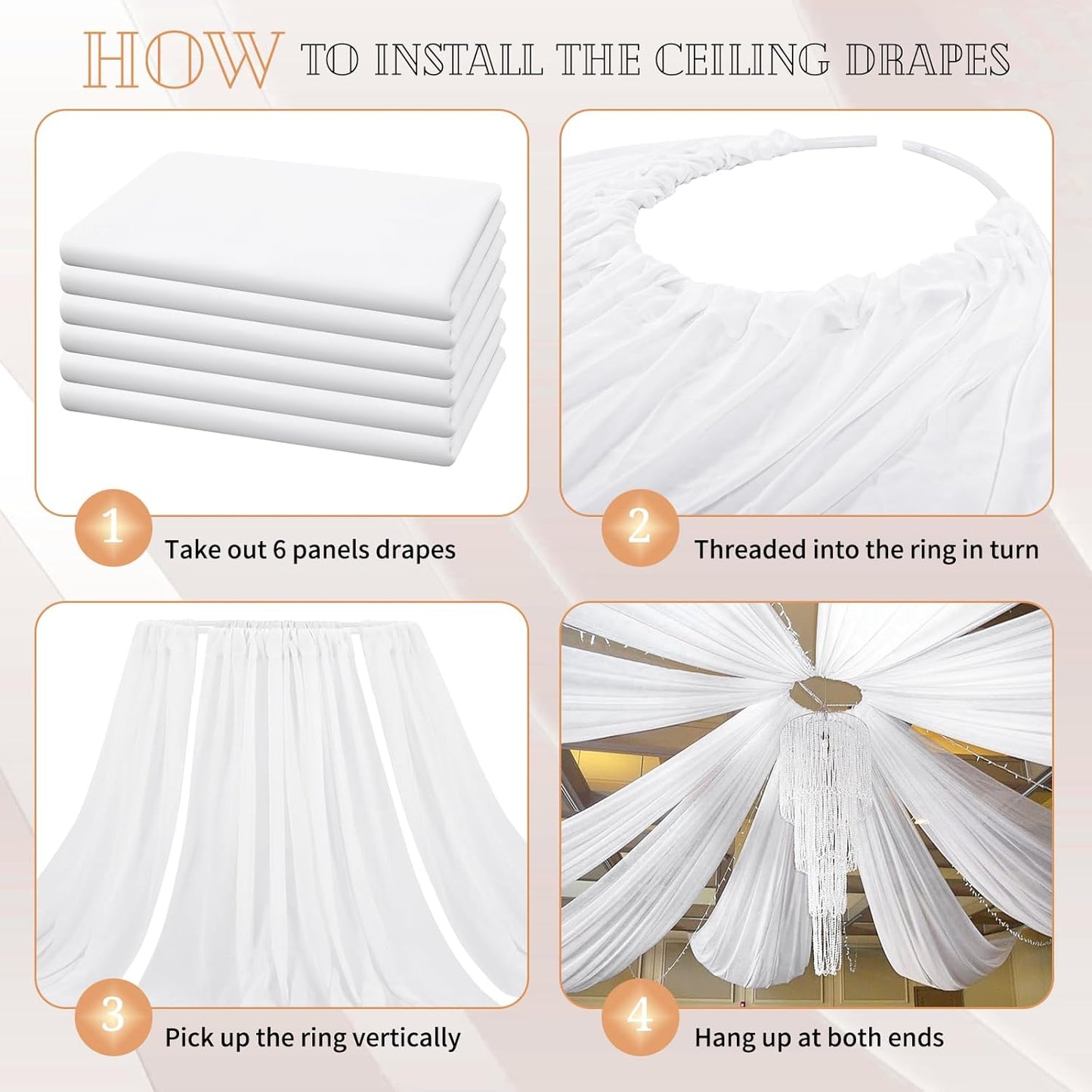 HOW TO INSTALL THE CEILING DRAPES

1 Take out 6 panels drapes

2 Threaded into the ring in turn

3 Pick up the ring vertically

4 Hang up at both ends