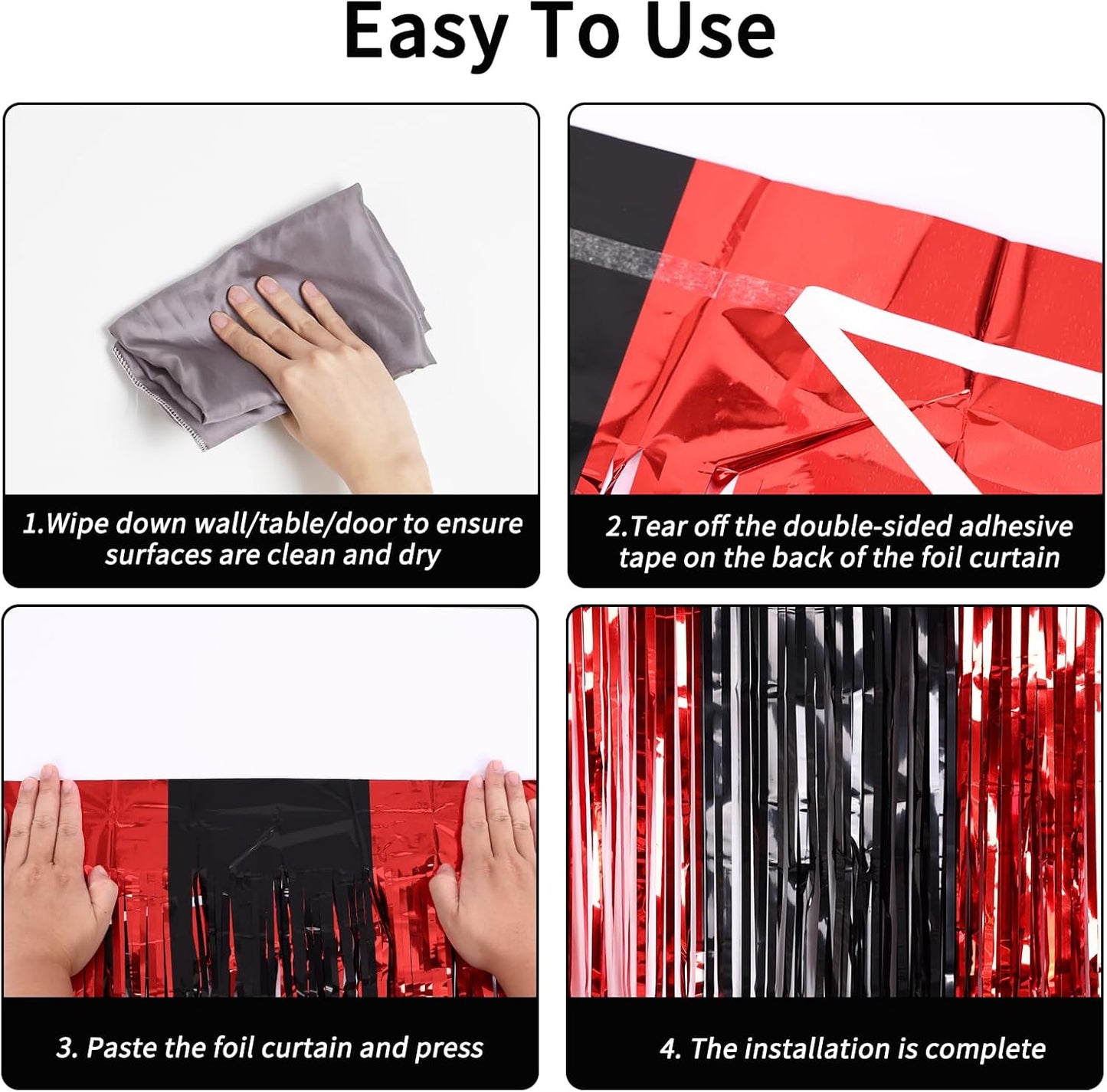 Easy To Use

1.Wipe down wall/table/door to ensure surfaces are clean and dry

2.Tear off the double-sided adhesive tape on the back of the foil curtain

3. Paste the foil curtain and press

4. The installation is complete