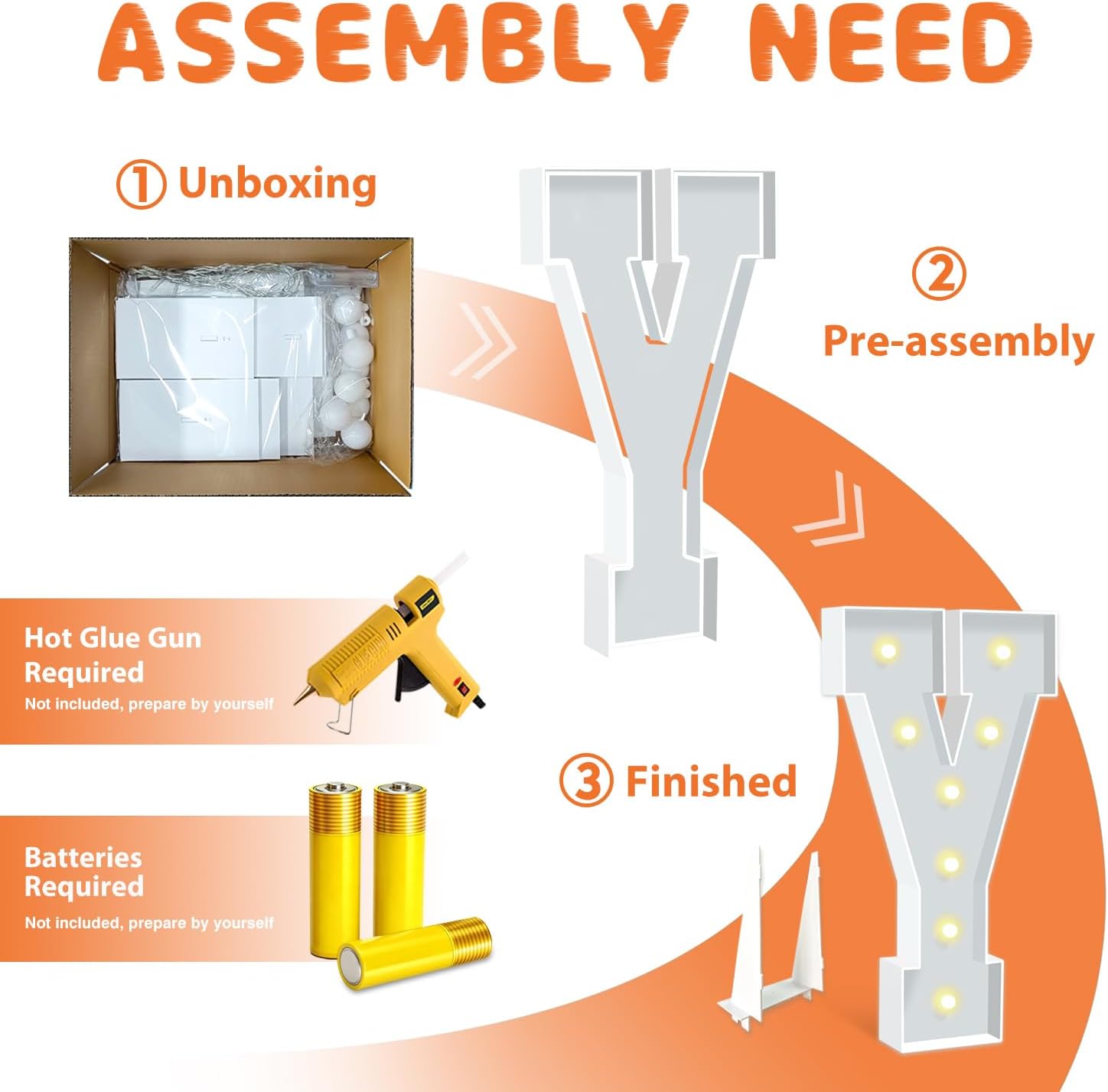 ASSEMBLY NEED

① Unboxing

② Pre-assembly

Hot Glue Gun Required
Not included, prepare by yourself

③ Finished

Batteries Required
Not included, prepare by yourself