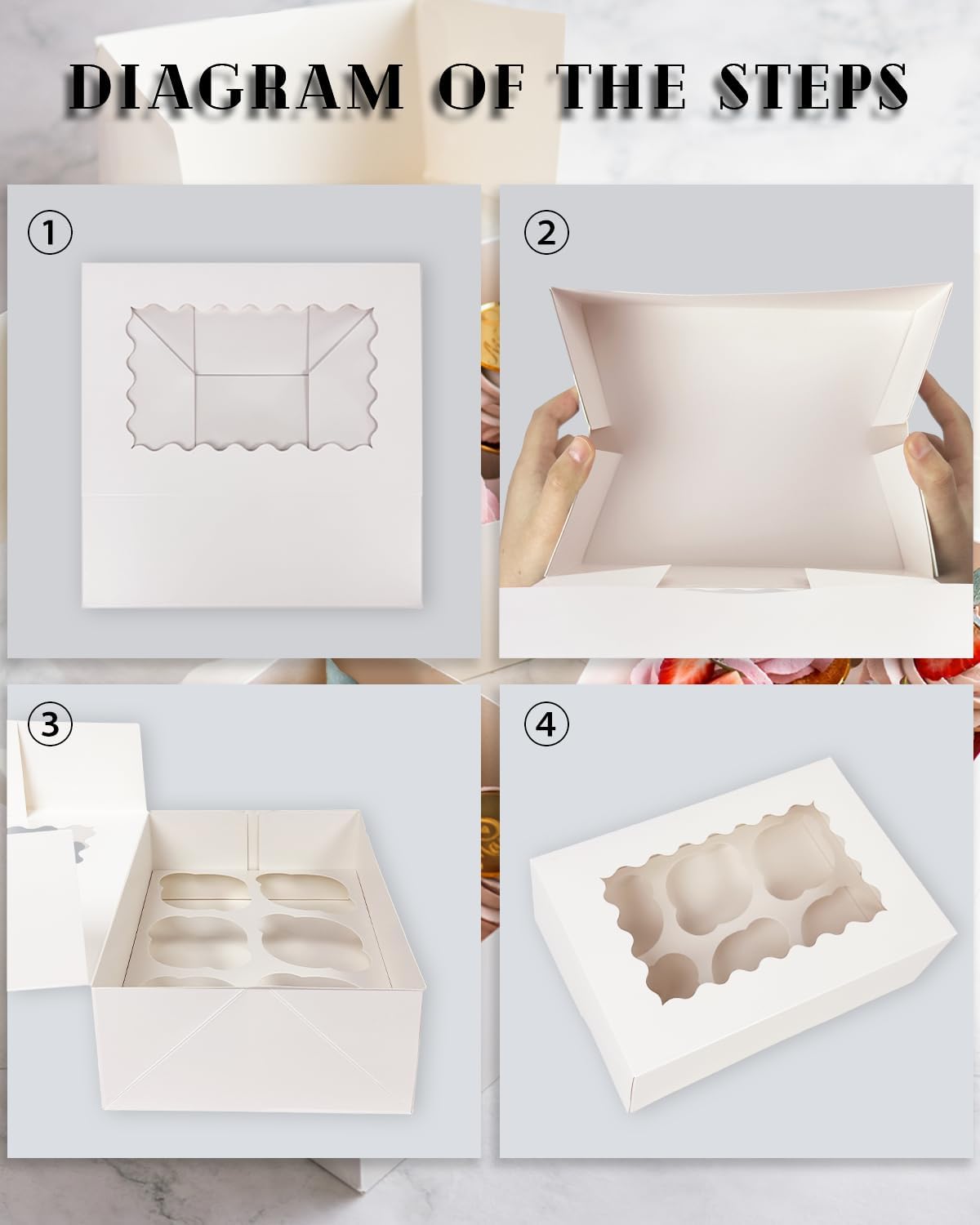 DIAGRAM OF THE STEPS

①

②

③

④