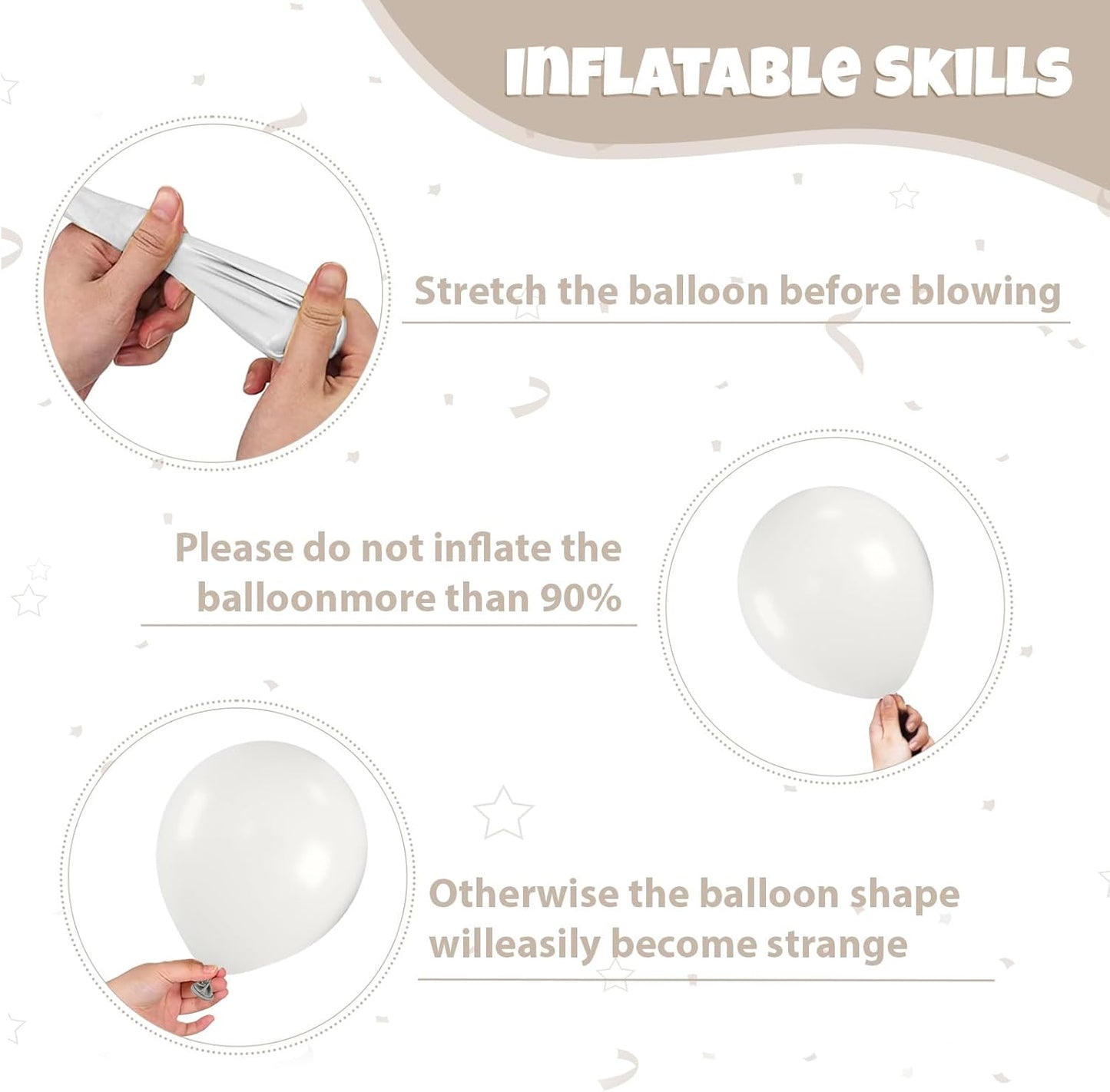 INFLATABLE SKILLS

Stretch the balloon before blowing

Please do not inflate the balloonmore than 90%

Otherwise the balloon shape willeasily become strange