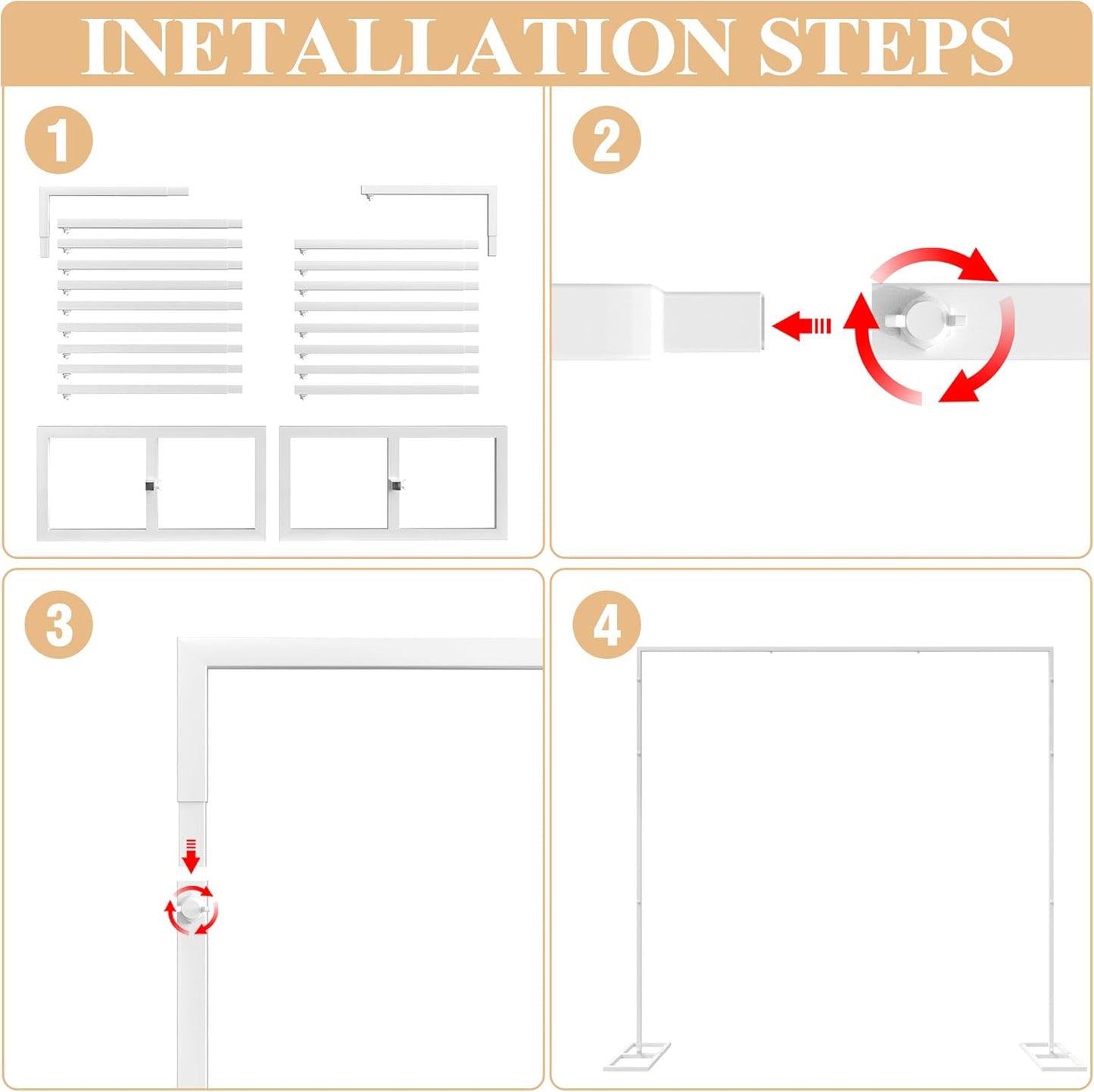 INETALLATION STEPS

1

2

3

4