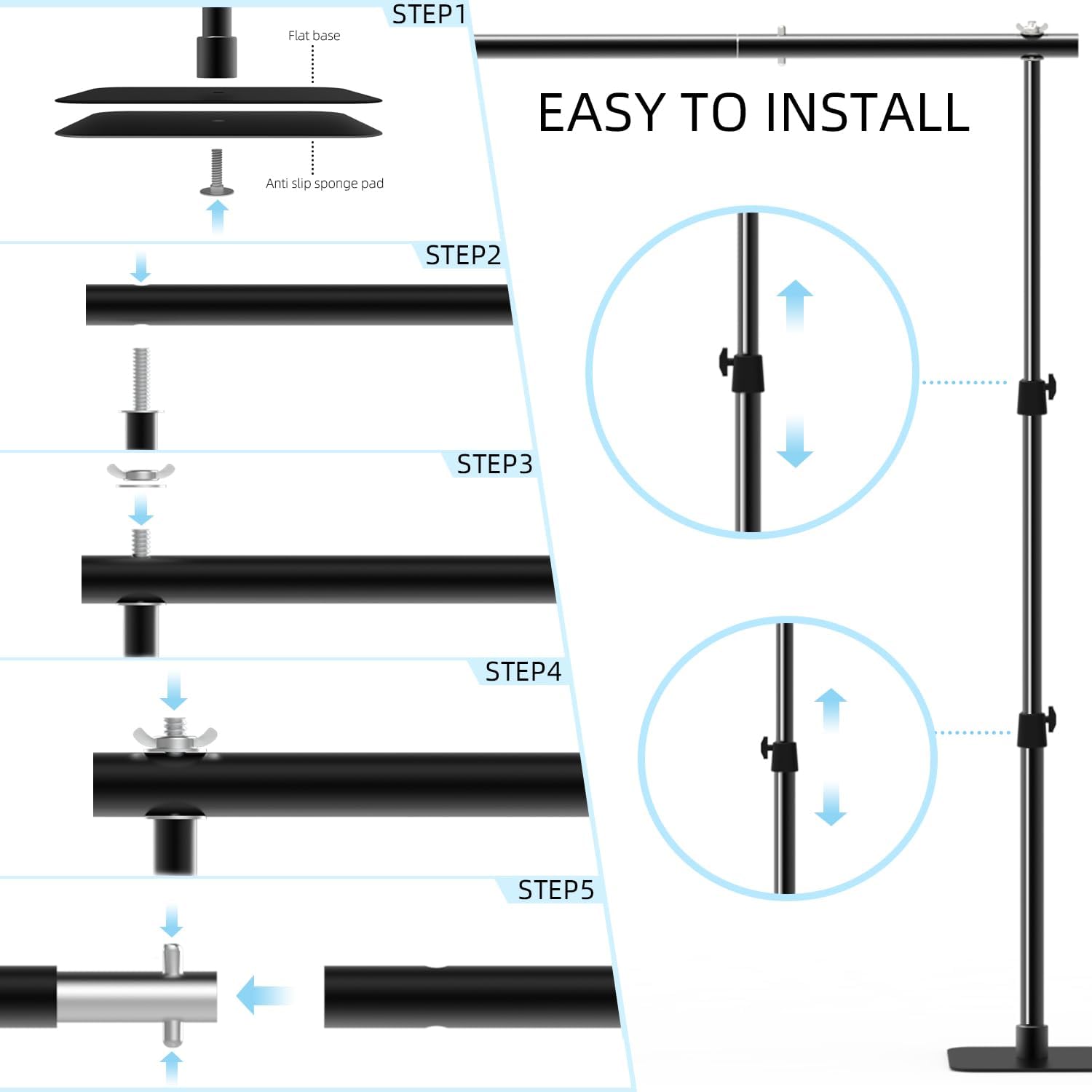 STEP1

Flat base

Anti slip sponge pad

STEP2

STEP3

STEP4

STEP5

EASY TO INSTALL