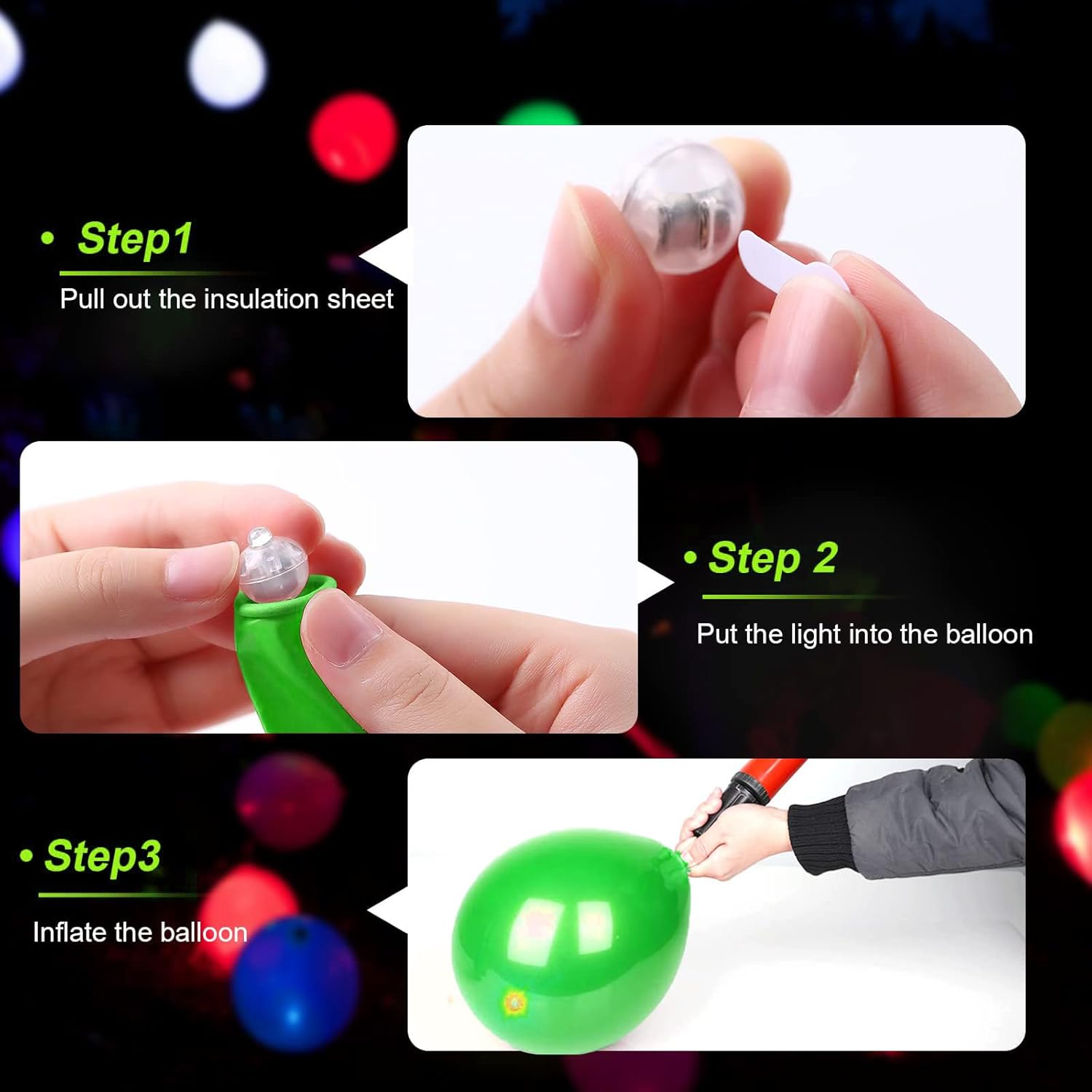 • Step1

Pull out the insulation sheet

• Step 2

Put the light into the balloon

• Step3

Inflate the balloon