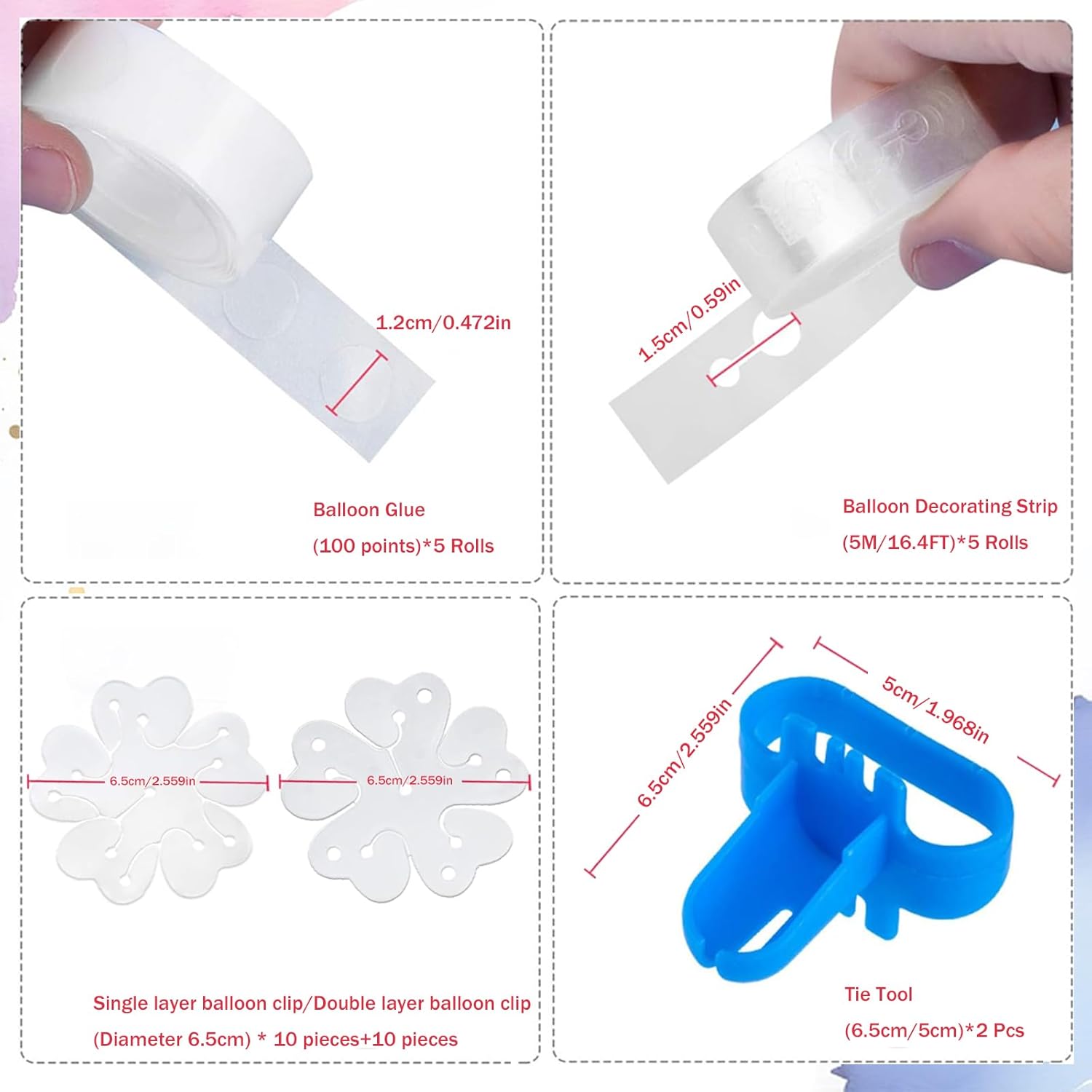 1.2cm/0.472in

Balloon Glue

(100 points)*5 Rolls

1.5cm/0.59in

Balloon Decorating Strip

(5M/16.4FT)*5 Rolls

6.5cm/2.559in

6.5cm/2.559in

Single layer balloon clip/Double layer balloon clip

(Diameter 6.5cm) * 10 pieces+10 pieces

6.5cm/2.559in

5cm/1.968in

Tie Tool

(6.5cm/5cm)*2 Pcs