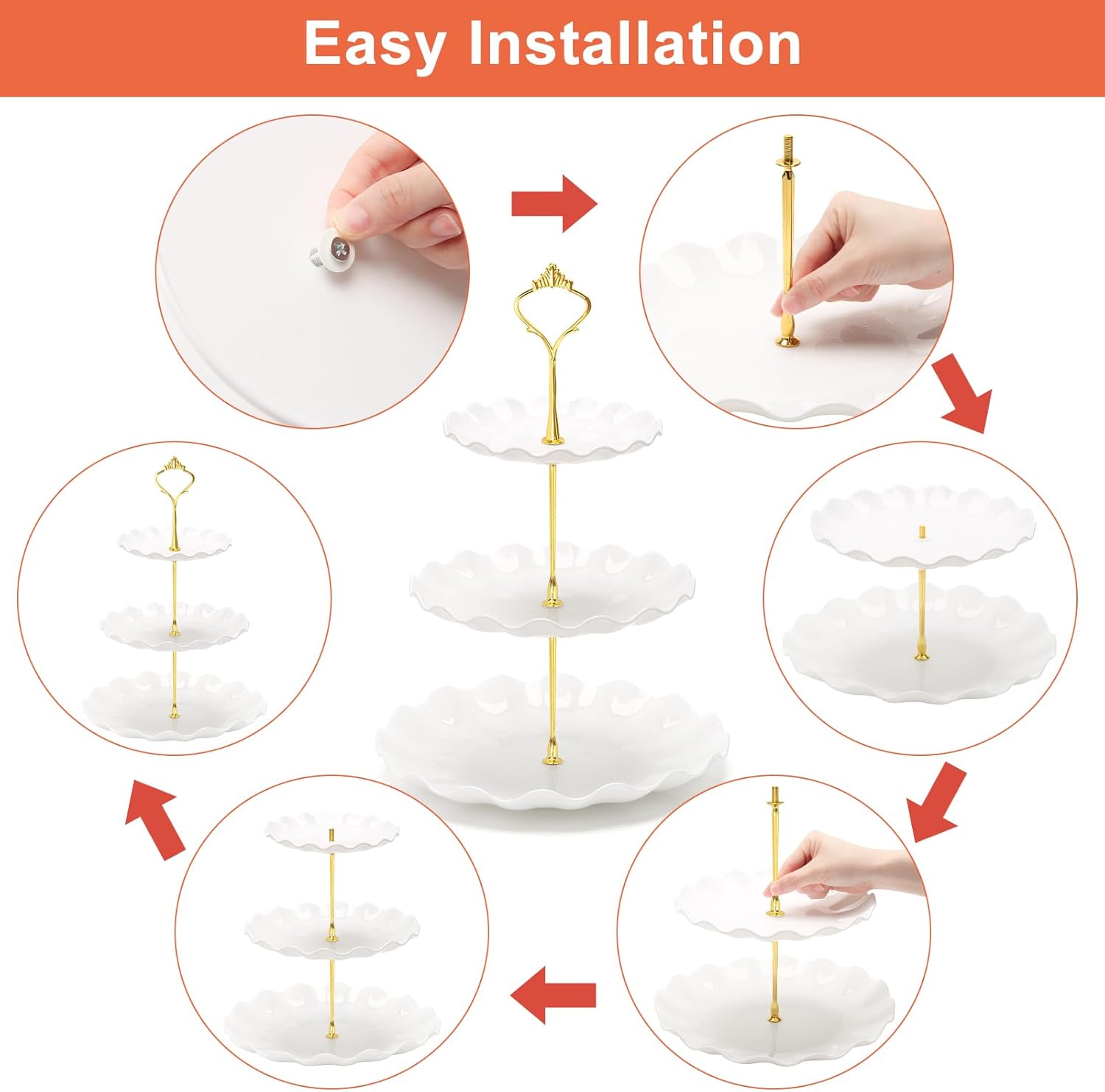 Easy Installation