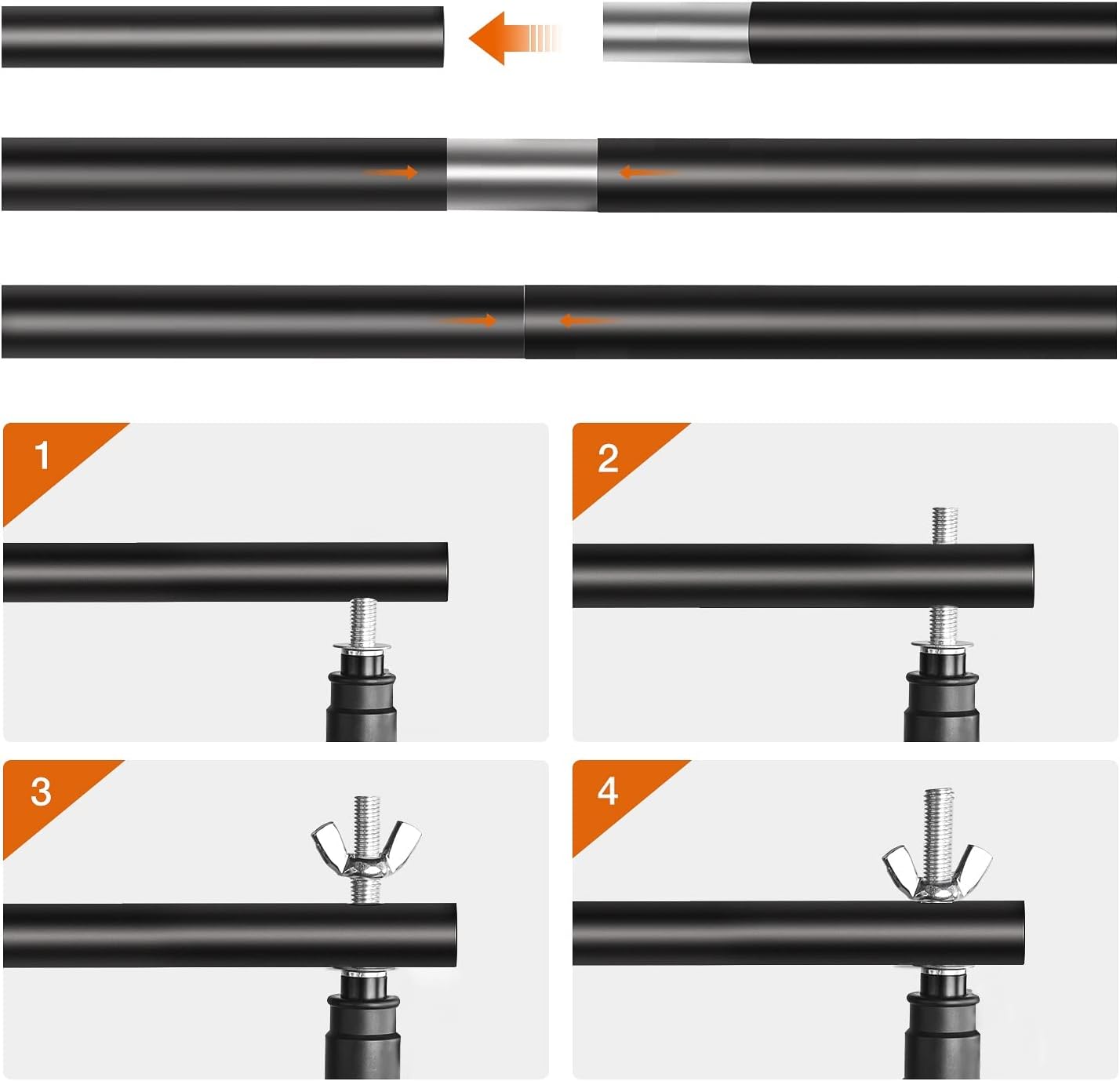 1

2

3

4