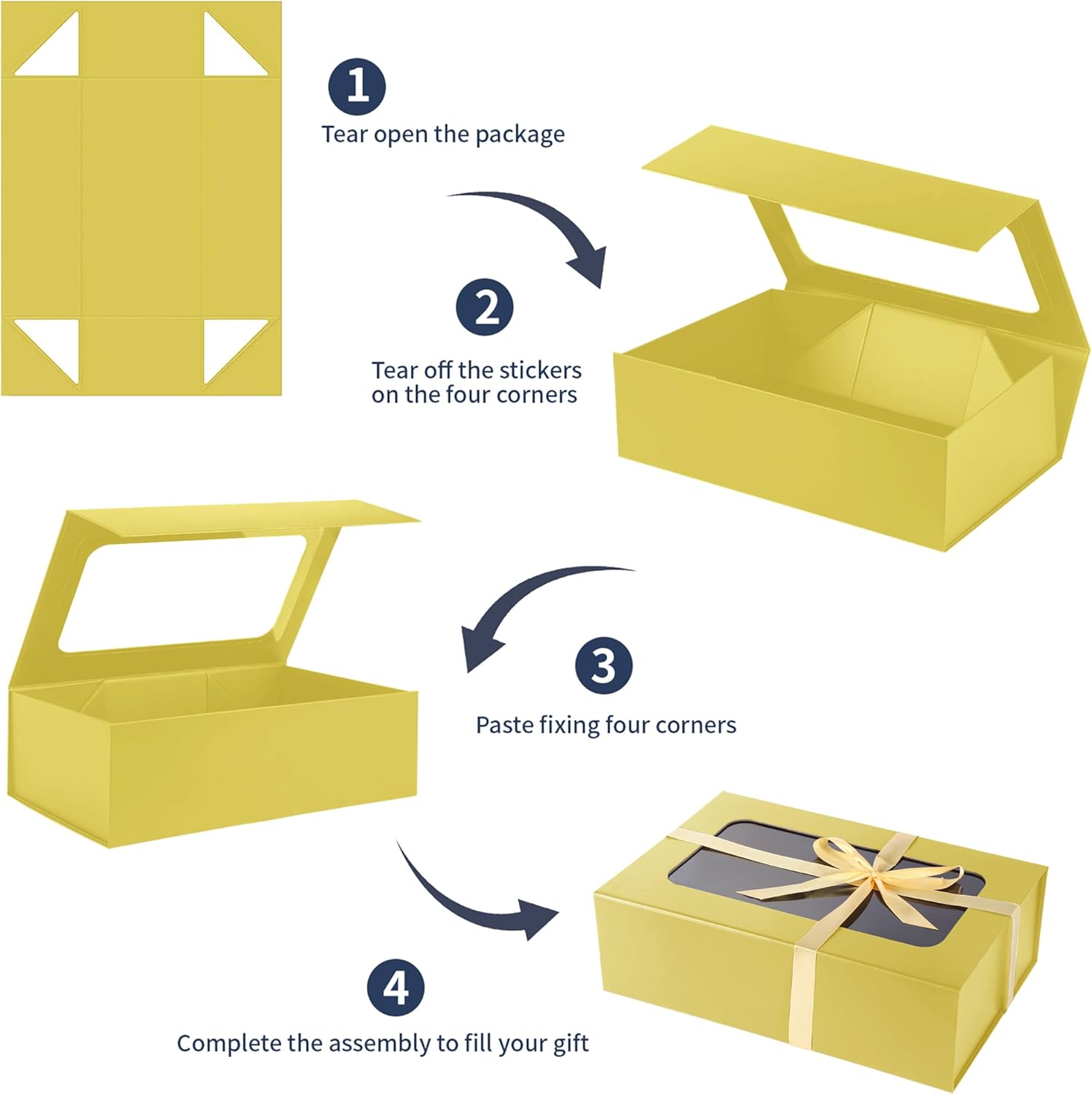 1
Tear open the package

2
Tear off the stickers on the four corners

3
Paste fixing four corners

4
Complete the assembly to fill your gift