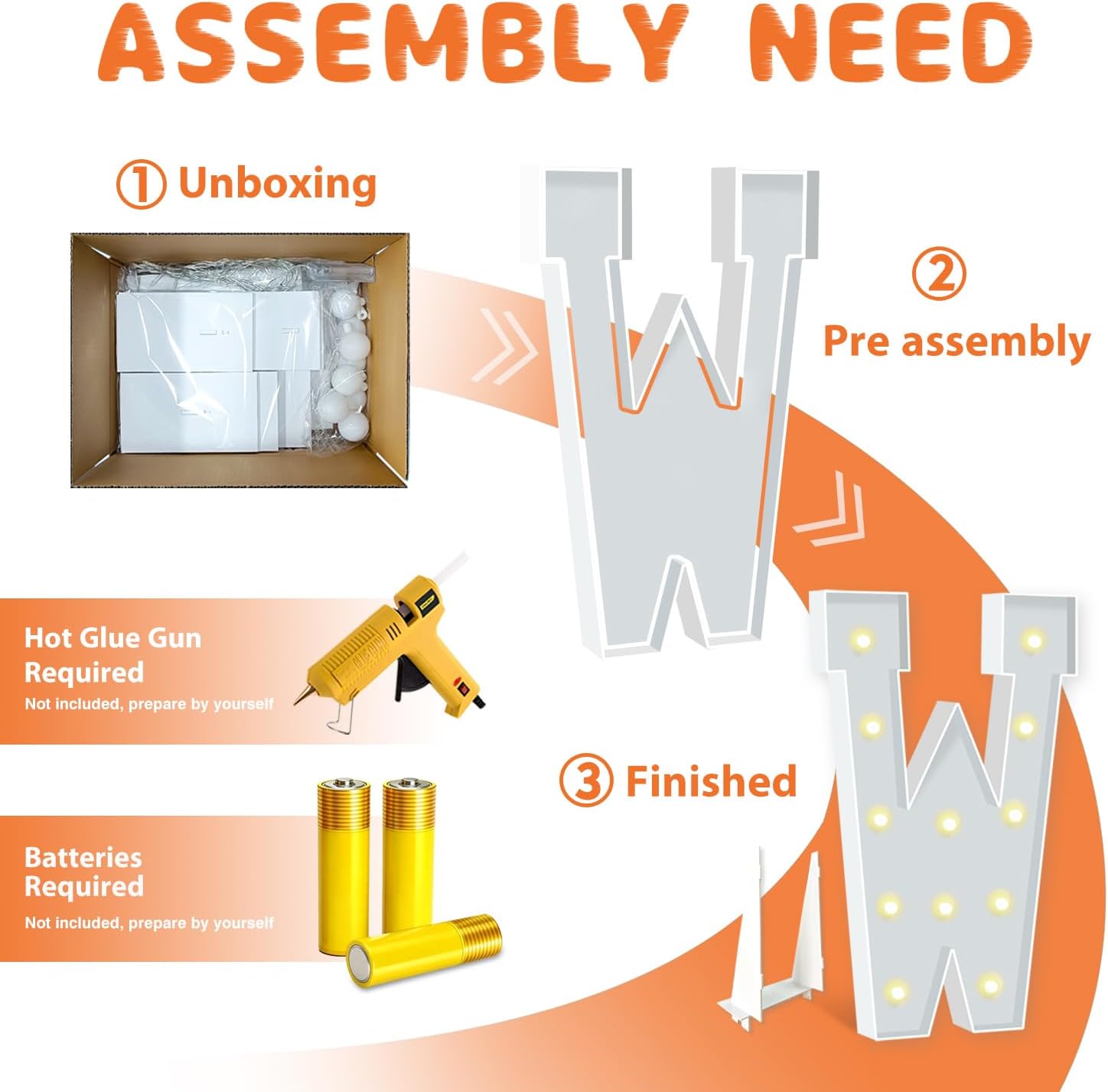 ASSEMBLY NEED

① Unboxing

② Pre assembly

Hot Glue Gun Required
Not included, prepare by yourself

③ Finished

Batteries Required
Not included, prepare by yourself