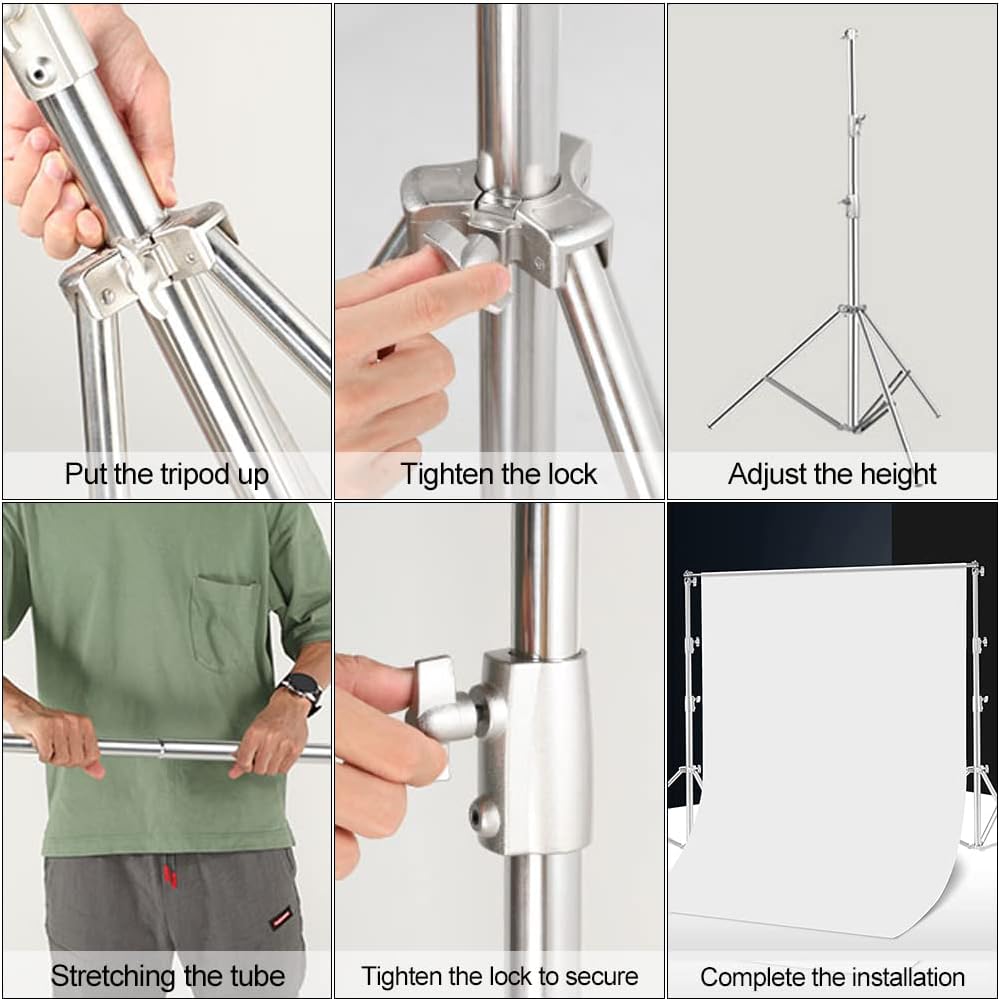 Put the tripod up

Tighten the lock

Adjust the height

Stretching the tube

Tighten the lock to secure

Complete the installation